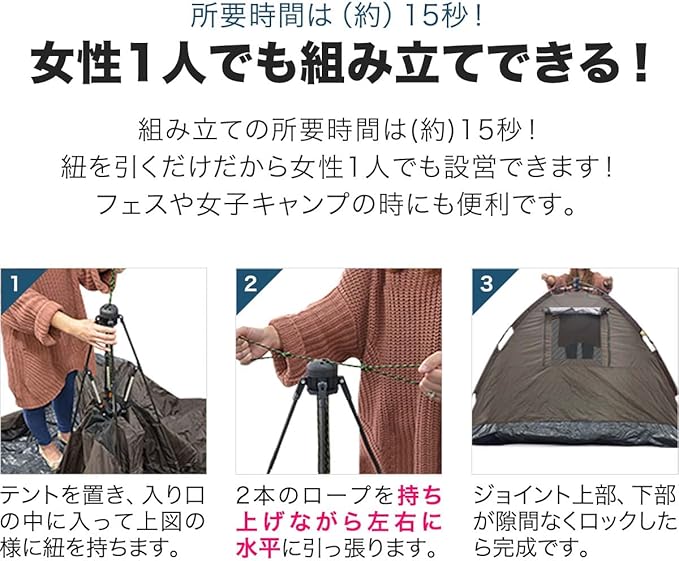 所要時間は（約）15秒！
女性1人でも組み立てできる！

組み立ての所要時間は(約)15秒！
紐を引くだけだから女性1人でも設営できます！
フェスや女子キャンプの時にも便利です。

1

テントを置き、入り口の中に入って上図の様に紐を持ちます。

2

2本のロープを持ち上げながら左右に水平に引っ張ります。

3

ジョイント上部、下部が隙間なくロックしたら完成です。