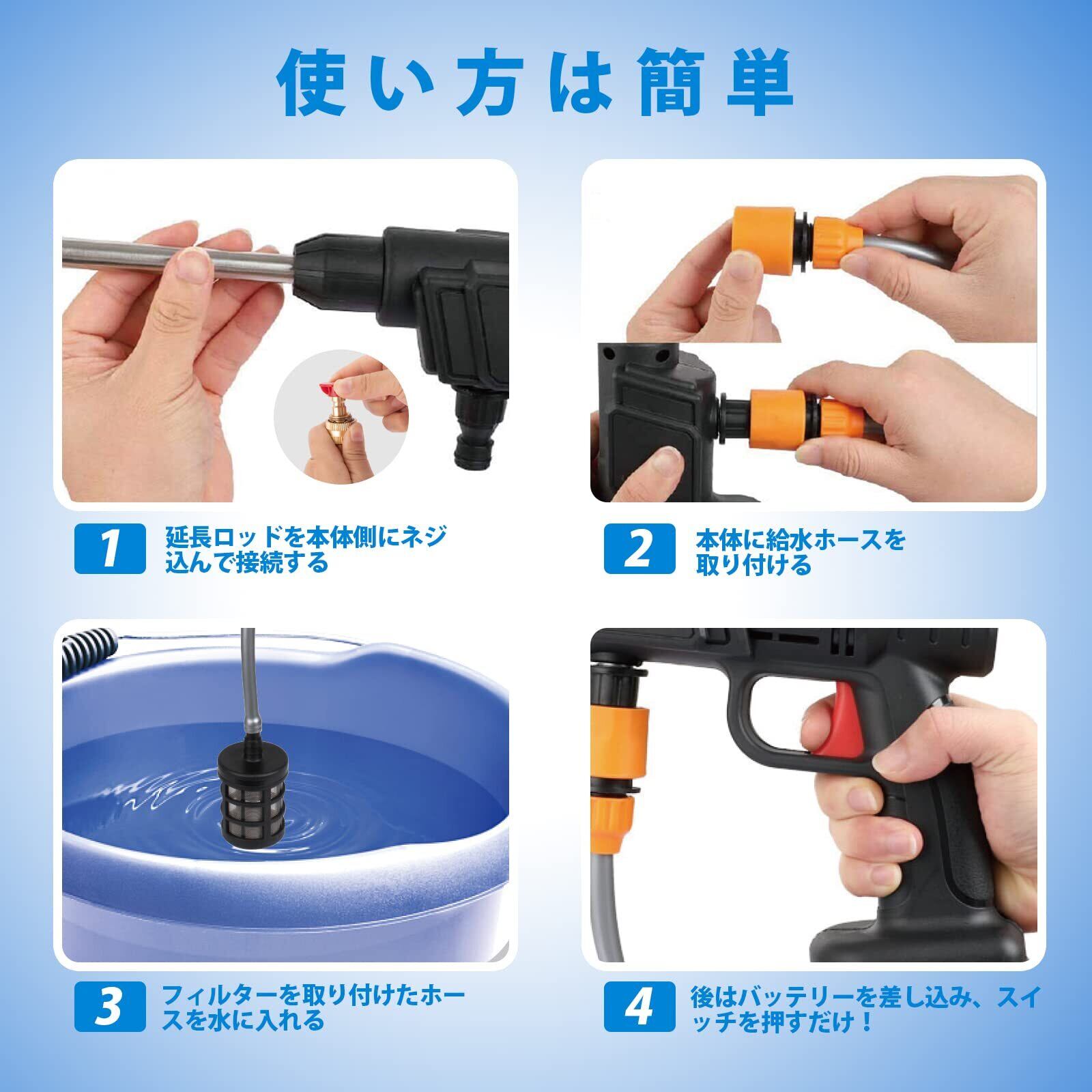 使い方は簡単

1
延長ロッドを本体側にネジ込んで接続する

2
本体に給水ホースを取り付ける

3
フィルターを取り付けたホースを水に入れる

4
後はバッテリーを差し込み、スイッチを押すだけ！