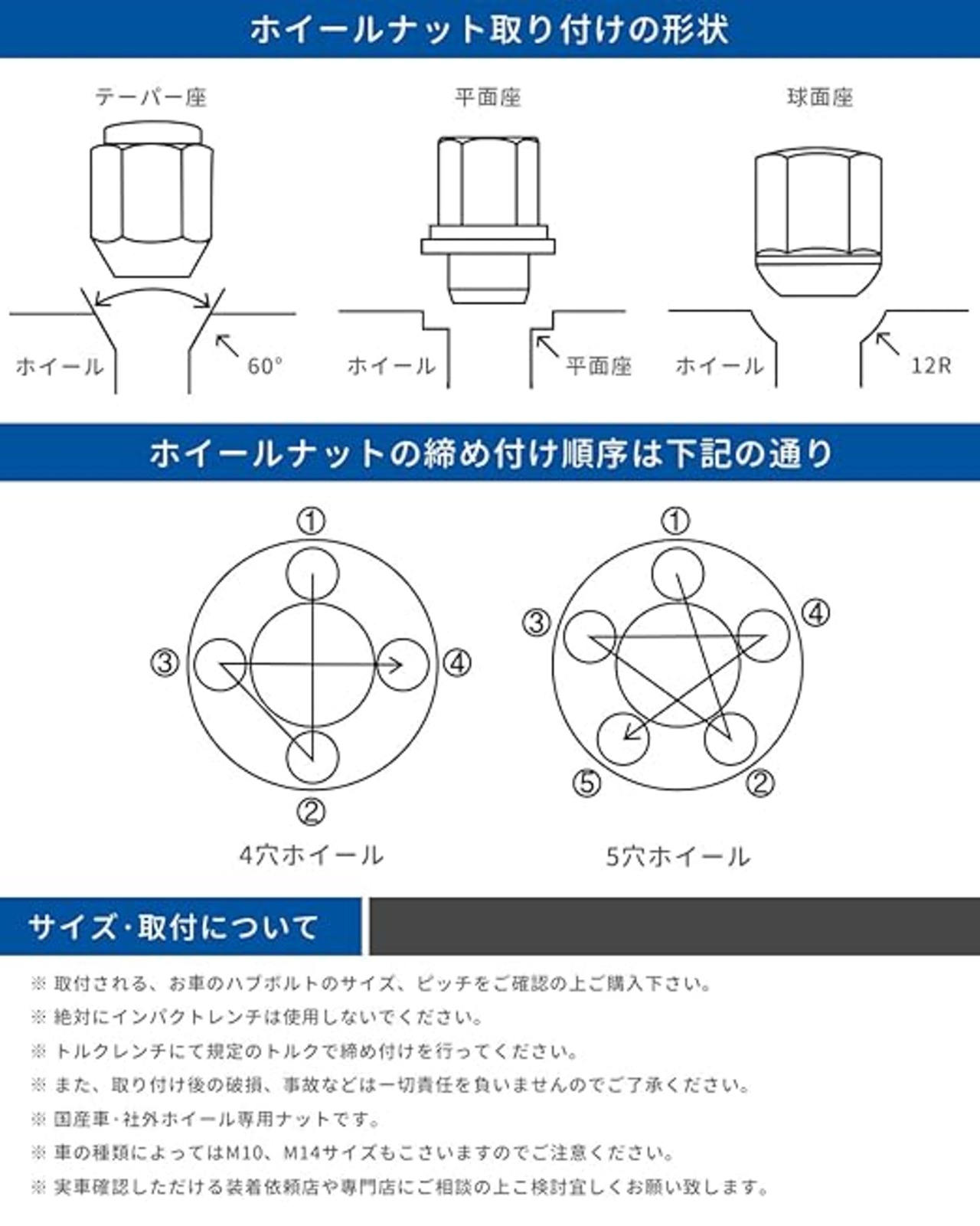 ホイールナット取り付けの形状

テーパー座

ホイール

60°

平面座

ホイール

平面座

球面座

ホイール

12R

ホイールナットの締め付け順序は下記の通り

①

③

④

②

4穴ホイール

①

③

④

⑤

②

5穴ホイール

サイズ・取付について

※ 取付される、お車のハブボルトのサイズ、ピッチをご確認の上ご購入下さい。

※ 絶対にインパクトレンチは使用しないでください。

※ トルクレンチにて規定のトルクで締め付けを行ってください。

※ また、取り付け後の破損、事故などは一切責任を負いませんのでご了承ください。

※ 国産車・社外ホイール専用ナットです。

※ 車の種類によってはM10、M14サイズもこさいますのでご注意ください。

※ 実車確認しただける装着依頼店や専門店にご相談の上ご検討宜しくお願い致します。