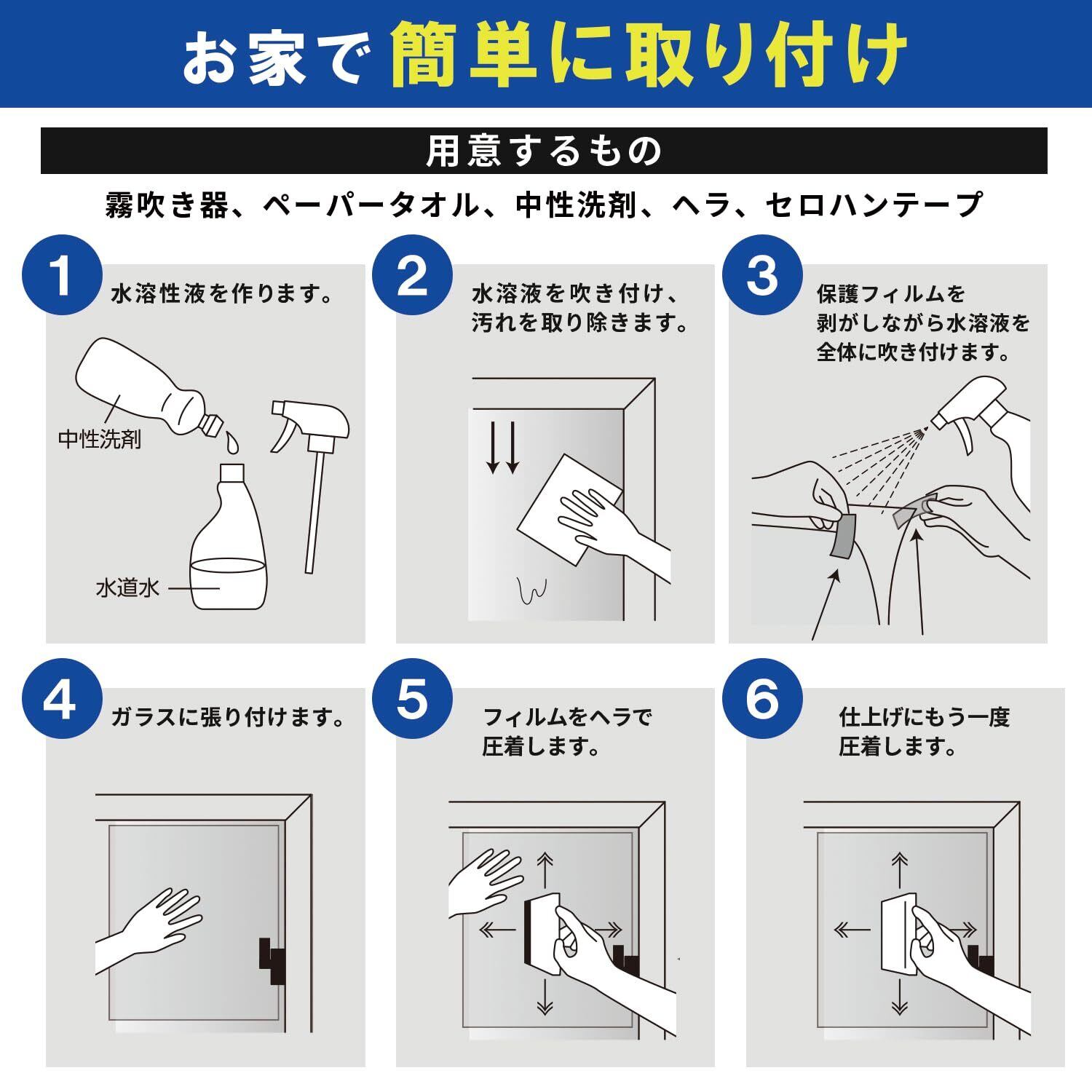 お家で簡単に取り付け

用意するもの

霧吹き器、ペーパータオル、中性洗剤、ヘラ、セロハンテープ

1 水溶性液を作ります。

中性洗剤

水道水

2 水溶液を吹き付け、汚れを取り除きます。

3 保護フィルムを剥がしながら水溶液を全体に吹き付けます。

4 ガラスに張り付けます。

5 フィルムをヘラで圧着します。

6 仕上げにもう一度圧着します。