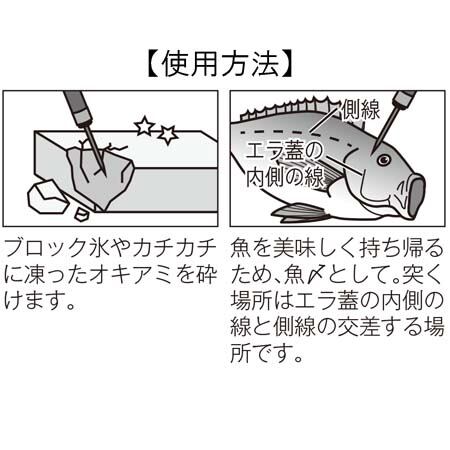 【使用方法】

側線

エラ蓋の内側の線

ブロック氷やカチカチに凍ったオキアミを砕けます。

魚を美味しく持ち帰るため、魚〆として。突く場所はエラ蓋の内側の線と側線の交差する場所です。