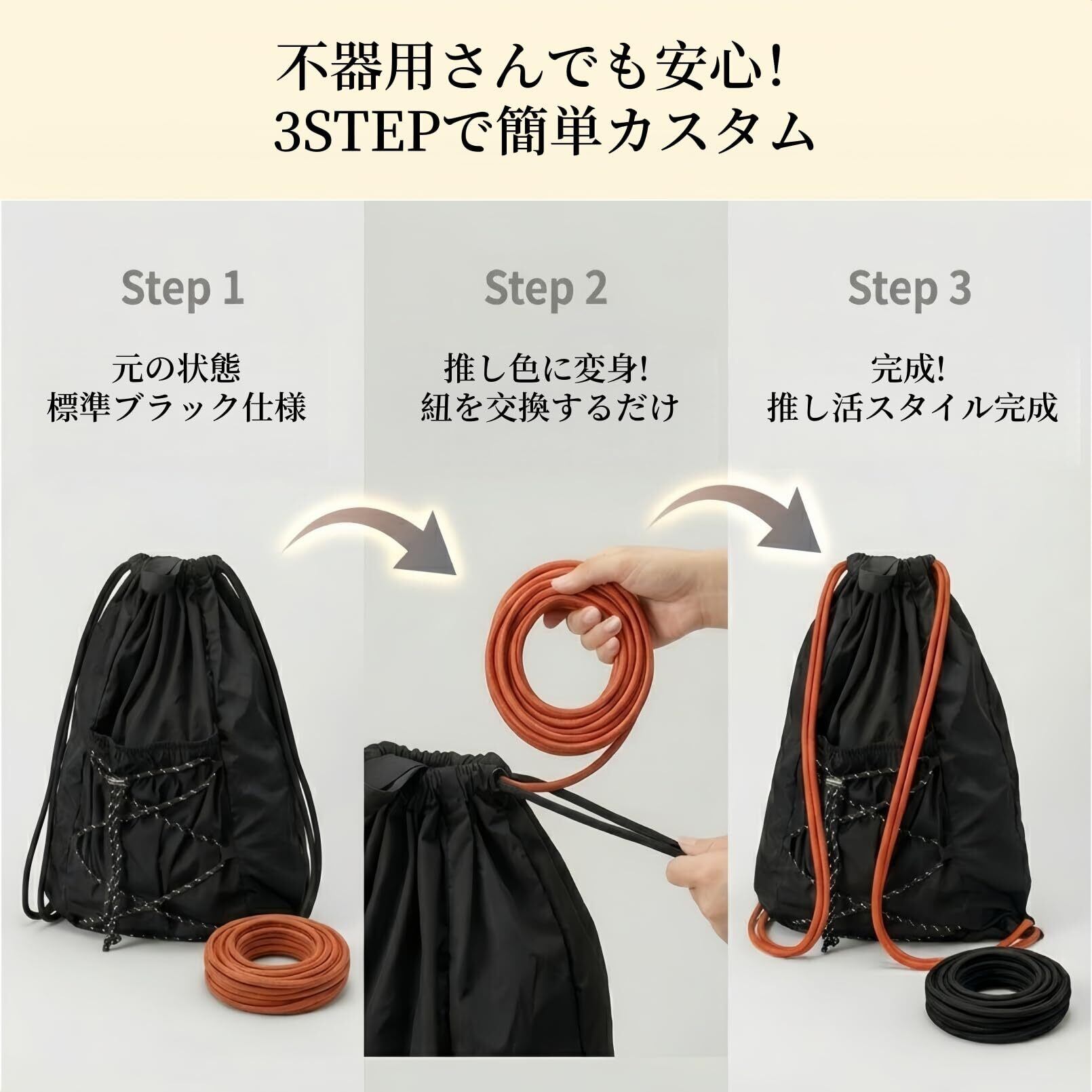 不器用さんでも安心!
3STEPで簡単カスタム

Step 1

元の状態
標準ブラック仕様

Step 2

推し色に変身!
紐を交換するだけ

Step 3

完成!
推し活スタイル完成