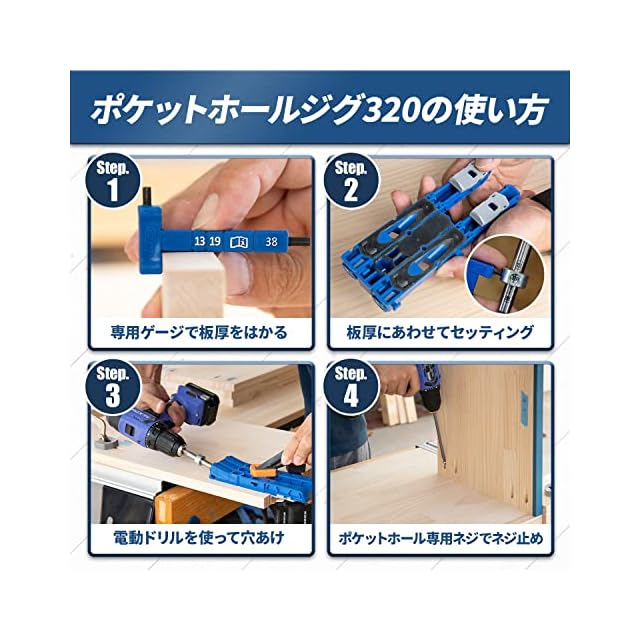 ポケットホールジグ320の使い方

Step. 1

13 19 38

専用ゲージで板厚をはかる

Step. 2

板厚にあわせてセッティング

Step. 3

電動ドリルを使って穴あけ

Step. 4

ポケットホール専用ネジでネジ止め