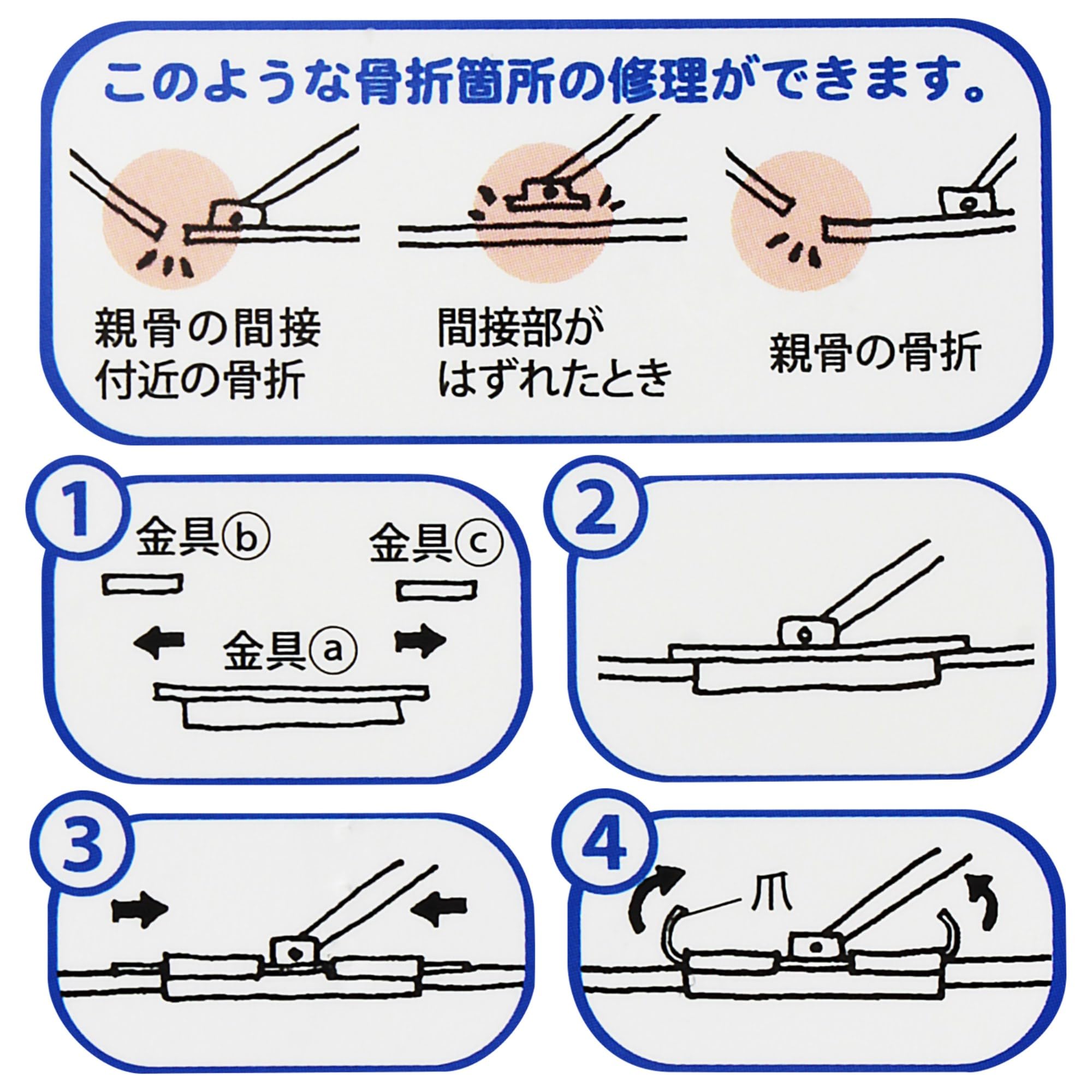 このような骨折箇所の修理ができます。

親骨の間接付近の骨折

間接部がはずれたとき

親骨の骨折

1

金具ⓑ

金具ⓒ

金具ⓐ

2

3

4

爪