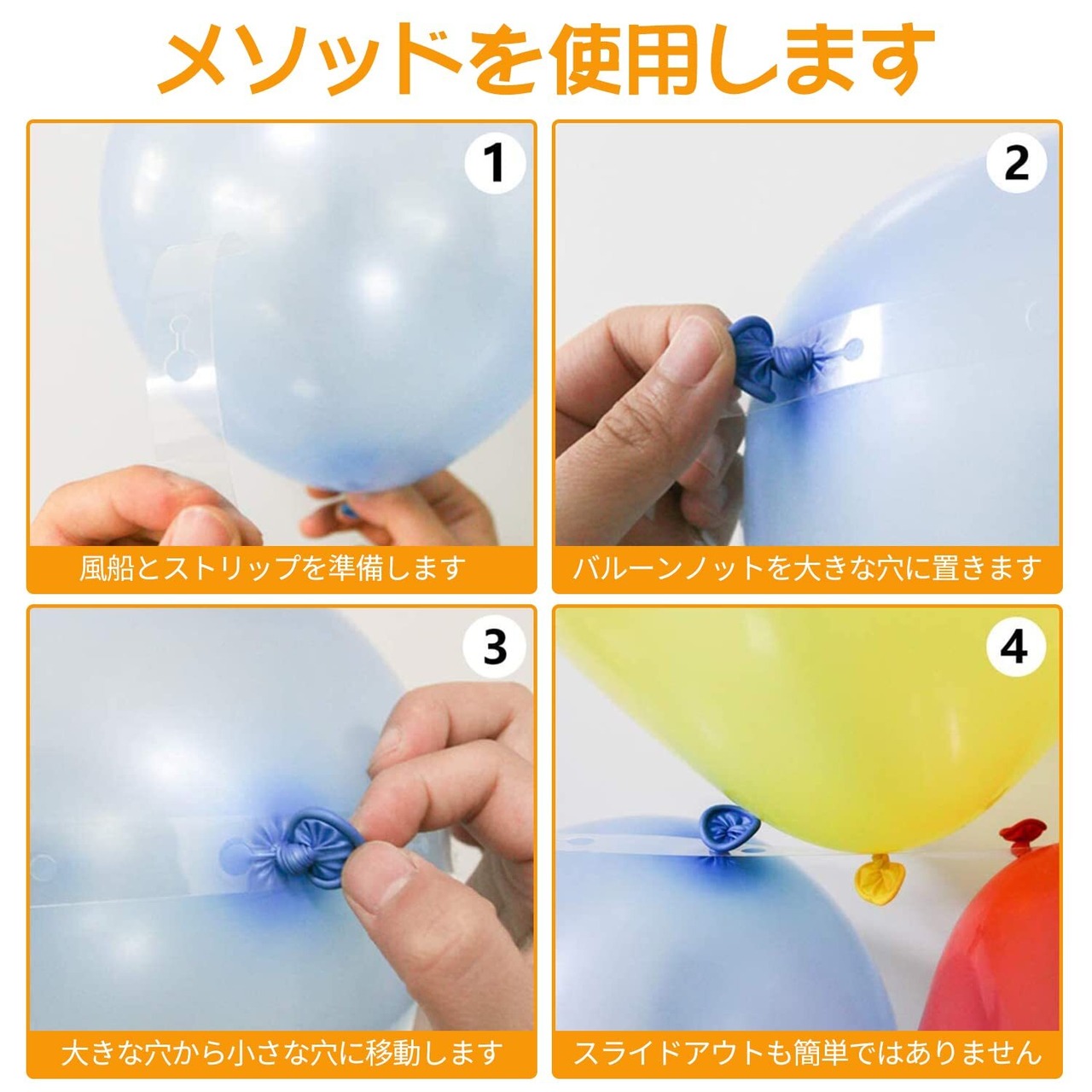 メソッドを使用します

1

風船とストリップを準備します

2

バルーンノットを大きな穴に置きます

3

大きな穴から小さな穴に移動します

4

スライドアウトも簡単ではありません