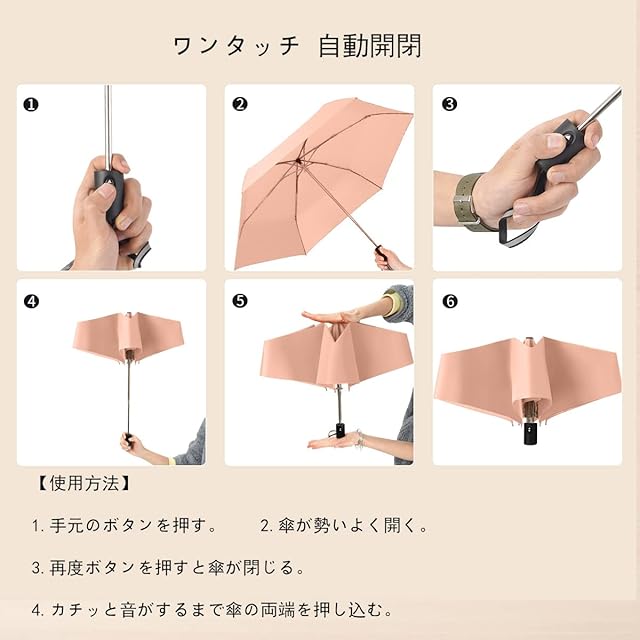 ワンタッチ 自動開閉

❶

❷

❸

❹

❺

❻

【使用方法】

1. 手元のボタンを押す。 2. 傘が勢いよく開く。

3. 再度ボタンを押すと傘が閉じる。

4. カチッと音がするまで傘の両端を押し込む。