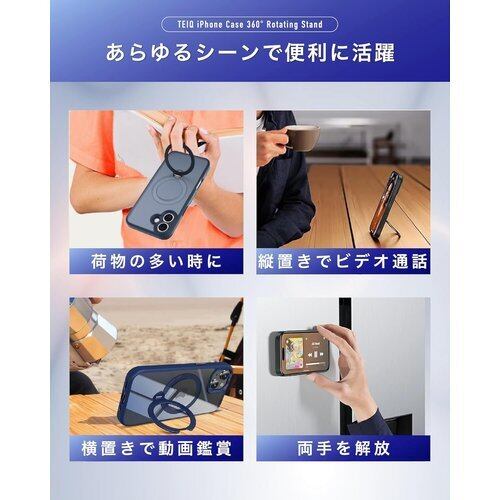 TEIQ iPhone Case 360° Rotating Stand

あらゆるシーンで便利に活躍

荷物の多い時に

縦置きでビデオ通話

横置きで動画鑑賞

両手を解放