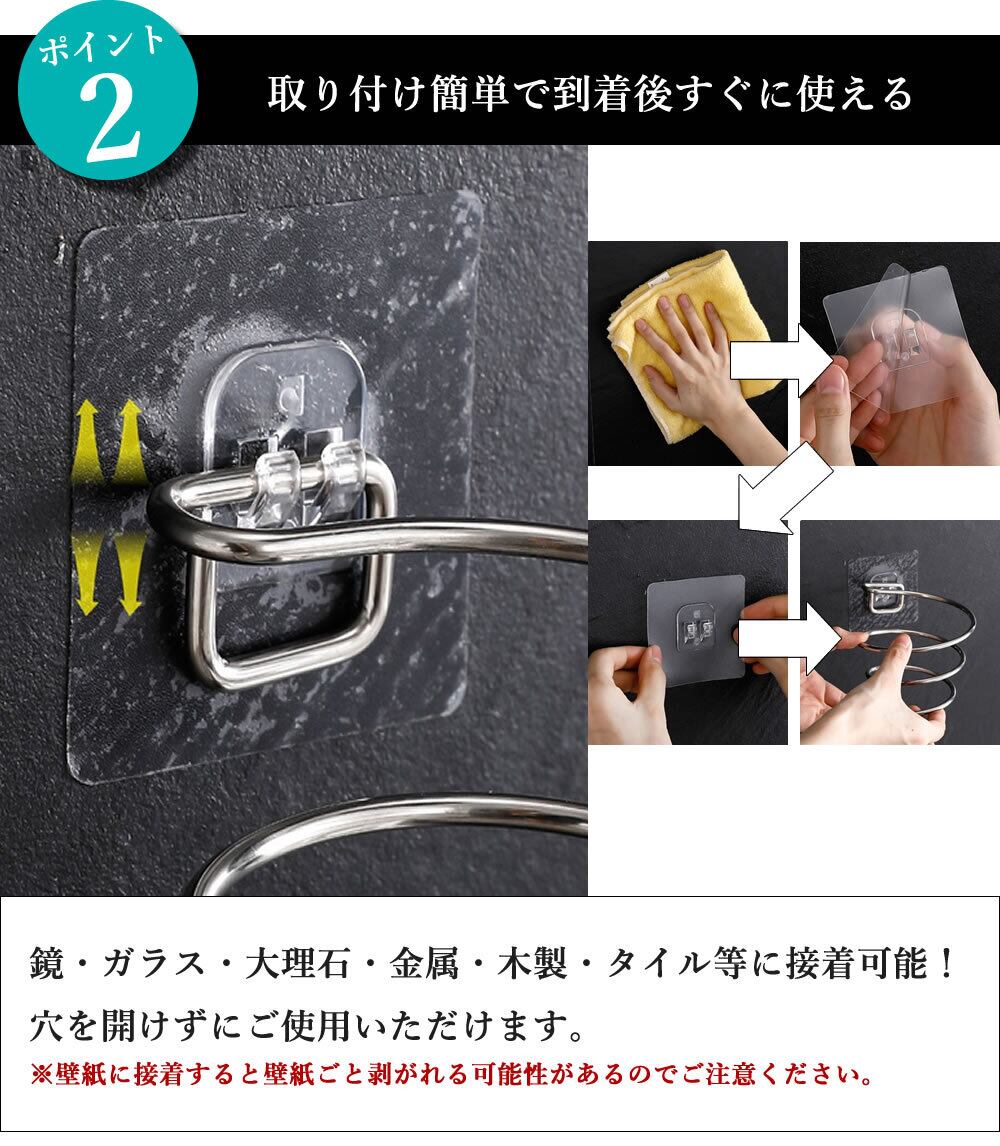 ポイント
2

取り付け簡単で到着後すぐに使える

鏡・ガラス・大理石・金属・木製・タイル等に接着可能！
穴を開けずにご使用いただけます。
※壁紙に接着すると壁紙ごと剥がれる可能性があるのでご注意ください。