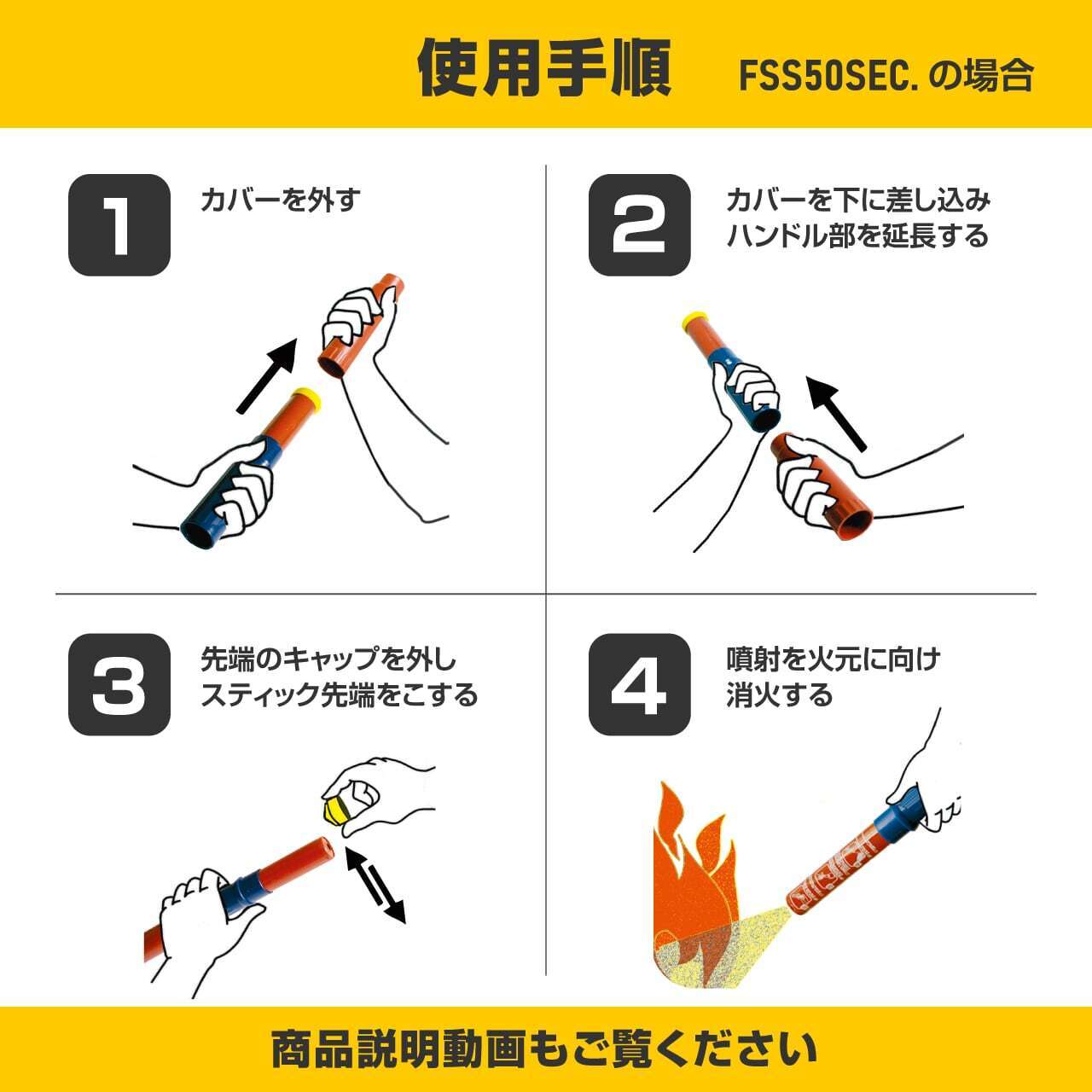 使用手順 FSS50SEC. の場合

1 カバーを外す

2 カバーを下に差し込み ハンドル部を延長する

3 先端のキャップを外し スティック先端をこする

4 噴射を火元に向け 消火する

商品説明動画もご覧ください