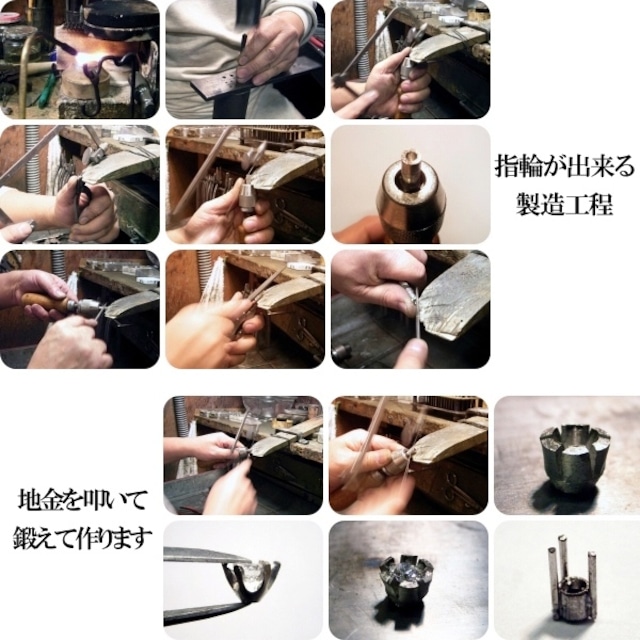 指輪が出来る
製造工程

地金を叩いて
鍛えて作ります