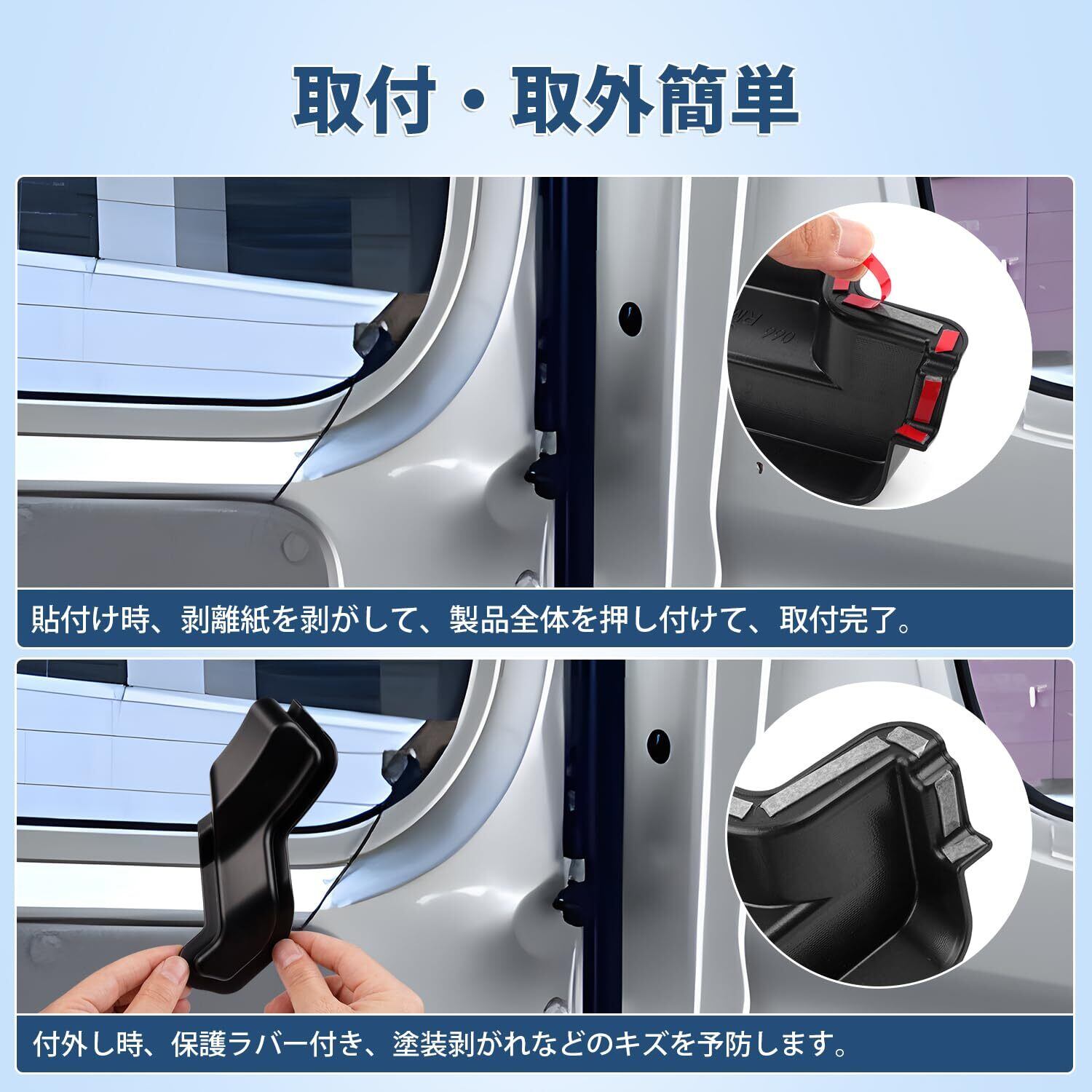 取付・取外簡単

貼付け時、剥離紙を剥がして、製品全体を押し付けて、取付完了。

付外し時、保護ラバー付き、塗装剥がれなどのキズを予防します。