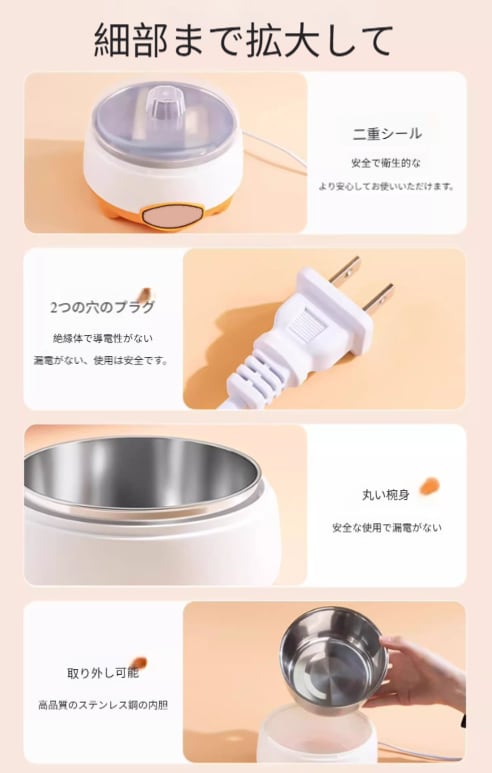 細部まで拡大して

二重シール

安全で衛生的な

より安心してお使いいただけます。

2つの穴のプラグ

絶縁体で導電性がない

漏電がない、使用は安全です。

丸い椀身

安全な使用で漏電がない

取り外し可能

高品質のステンレス鋼の内胆