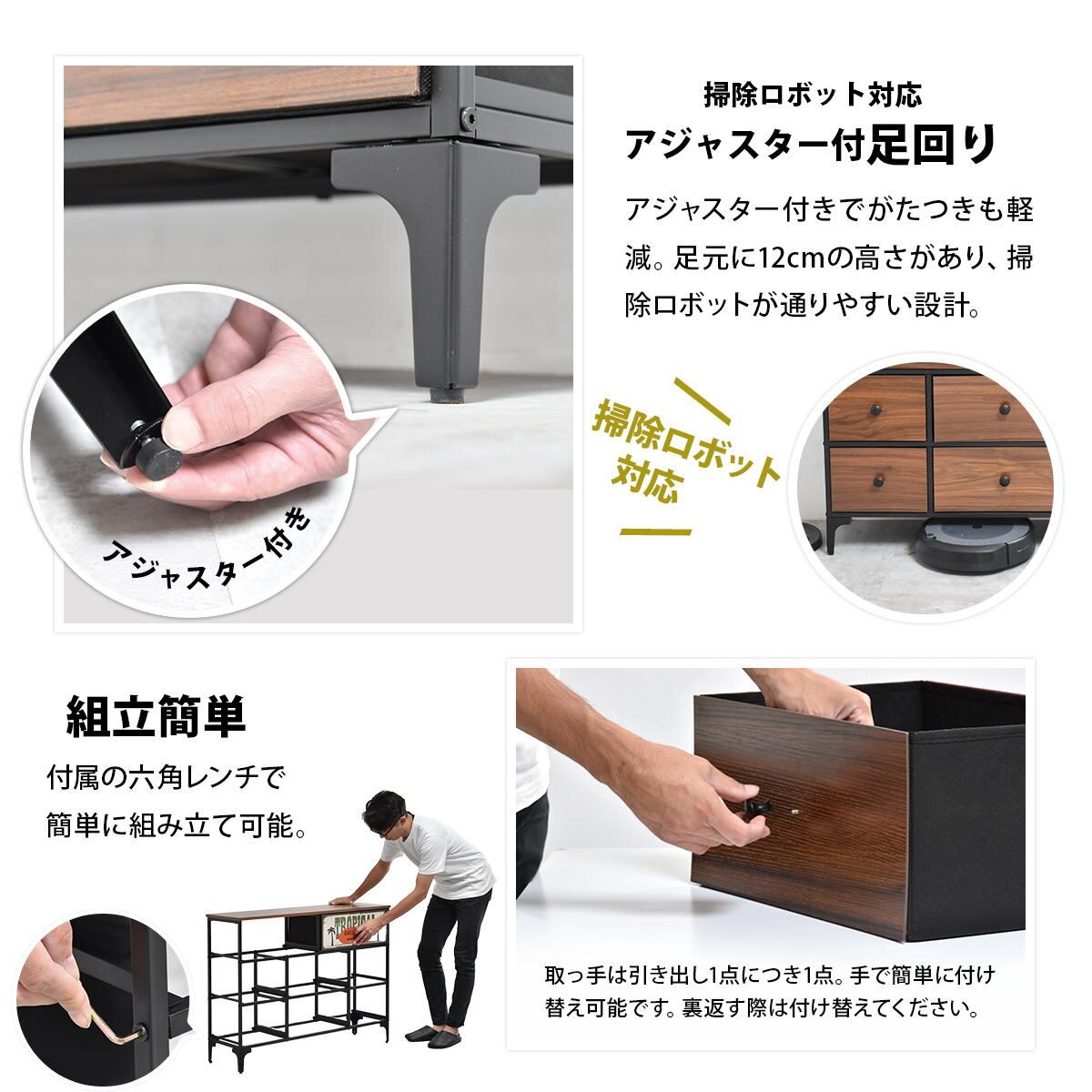 掃除ロボット対応
アジャスター付足回り

アジャスター付きでがたつきも軽減。足元に12cmの高さがあり、掃除ロボットが通りやすい設計。

アジャスター付き

掃除ロボット対応

組立簡単

付属の六角レンチで簡単に組み立て可能。

TROPICAL

取っ手は引き出し1点につき1点。手で簡単に付け替え可能です。裏返す際は付け替えてください。