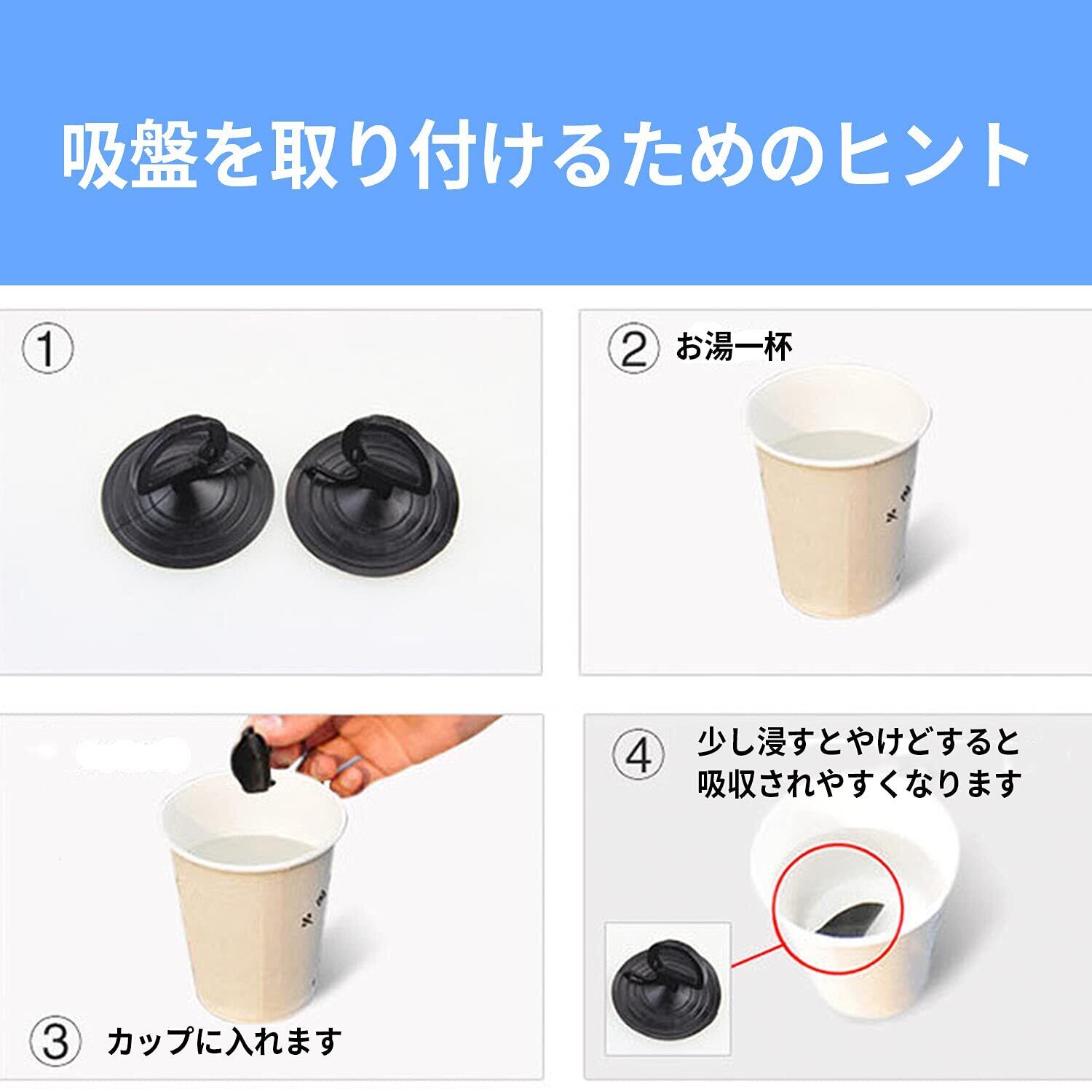 吸盤を取り付けるためのヒント

①

② お湯一杯

③ カップに入れます

④ 少し浸すとやけどすると吸収されやすくなります