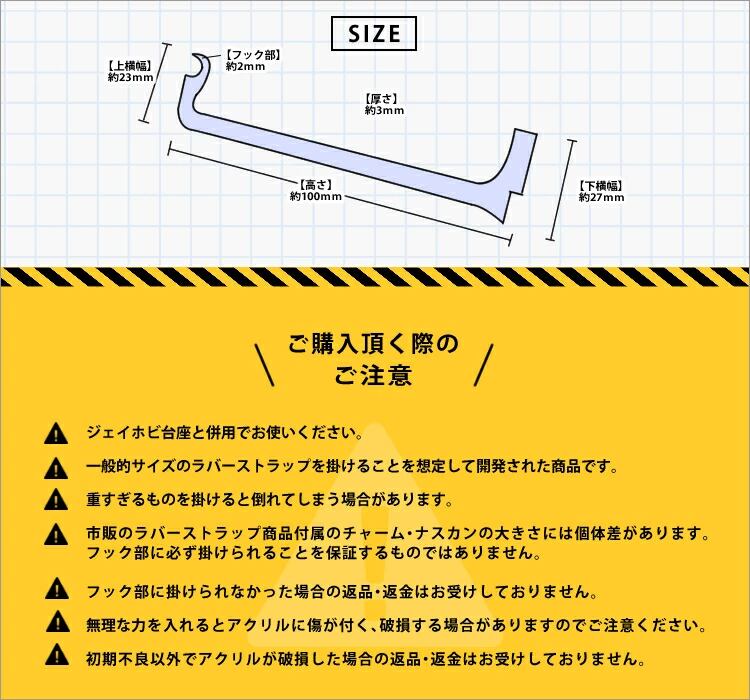 SIZE

【上横幅】
約23mm

【フック部】
約2mm

【厚さ】
約3mm

【高さ】
約100mm

【下横幅】
約27mm

ご購入頂く際の
ご注意

ジェイホビ台座と併用でお使いください。

一般的サイズのラバーストラップを掛けることを想定して開発された商品です。

重すぎるものを掛けると倒れてしまう場合があります。

市販のラバーストラップ商品付属のチャーム・ナスカンの大きさには個体差があります。
フック部に必ず掛けられることを保証するものではありません。

フック部に掛けられなかった場合の返品・返金はお受けしておりません。

無理な力を入れるとアクリルに傷が付く、破損する場合がありますのでご注意ください。

初期不良以外でアクリルが破損した場合の返品・返金はお受けしておりません。