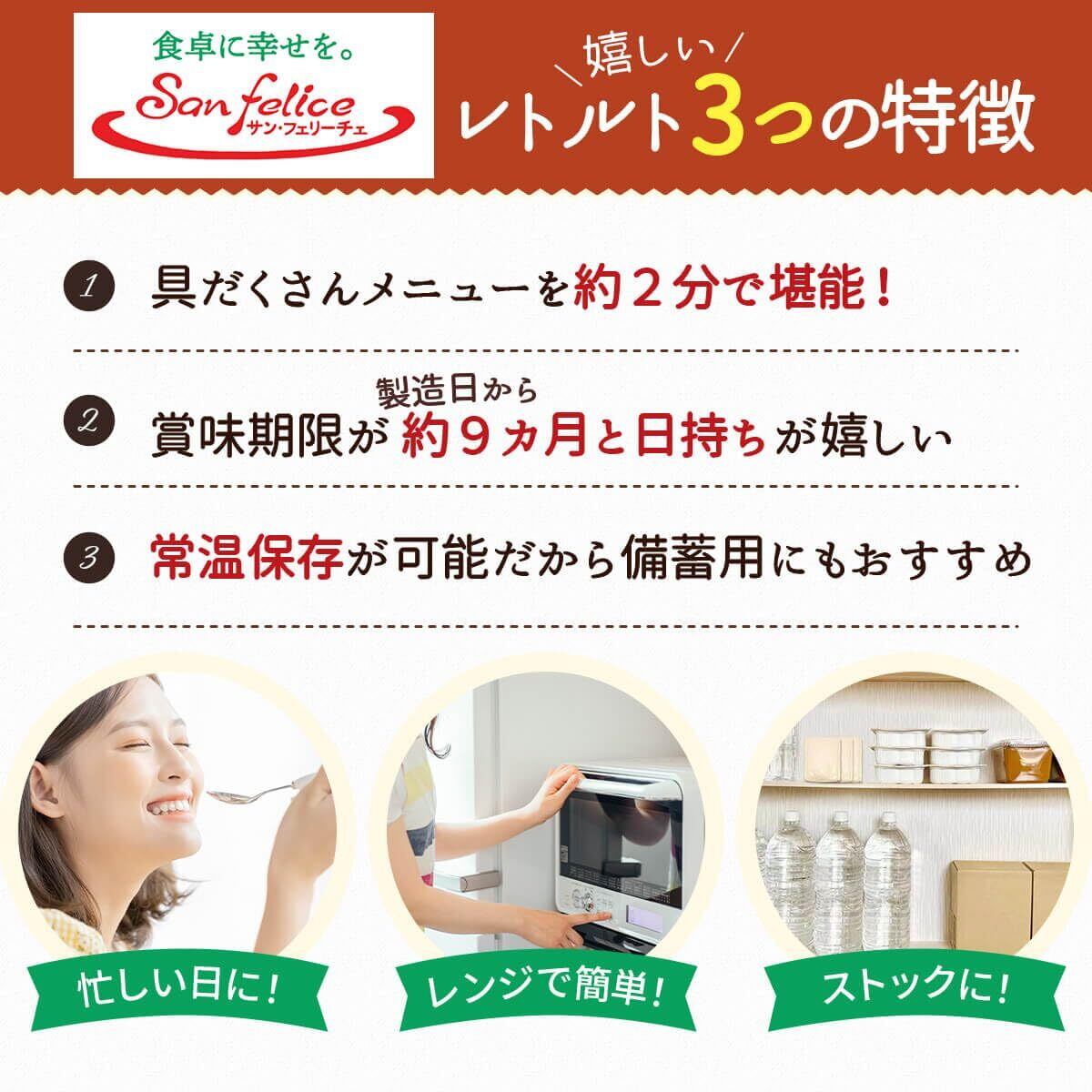 食卓に幸せを。
San felice
サン・フェリーチェ

嬉しい
レトルト3つの特徴

1 具だくさんメニューを約２分で堪能！

2 賞味期限が製造日から約９ヵ月と日持ちが嬉しい

3 常温保存が可能だから備蓄用にもおすすめ

忙しい日に！

レンジで簡単！

ストックに！