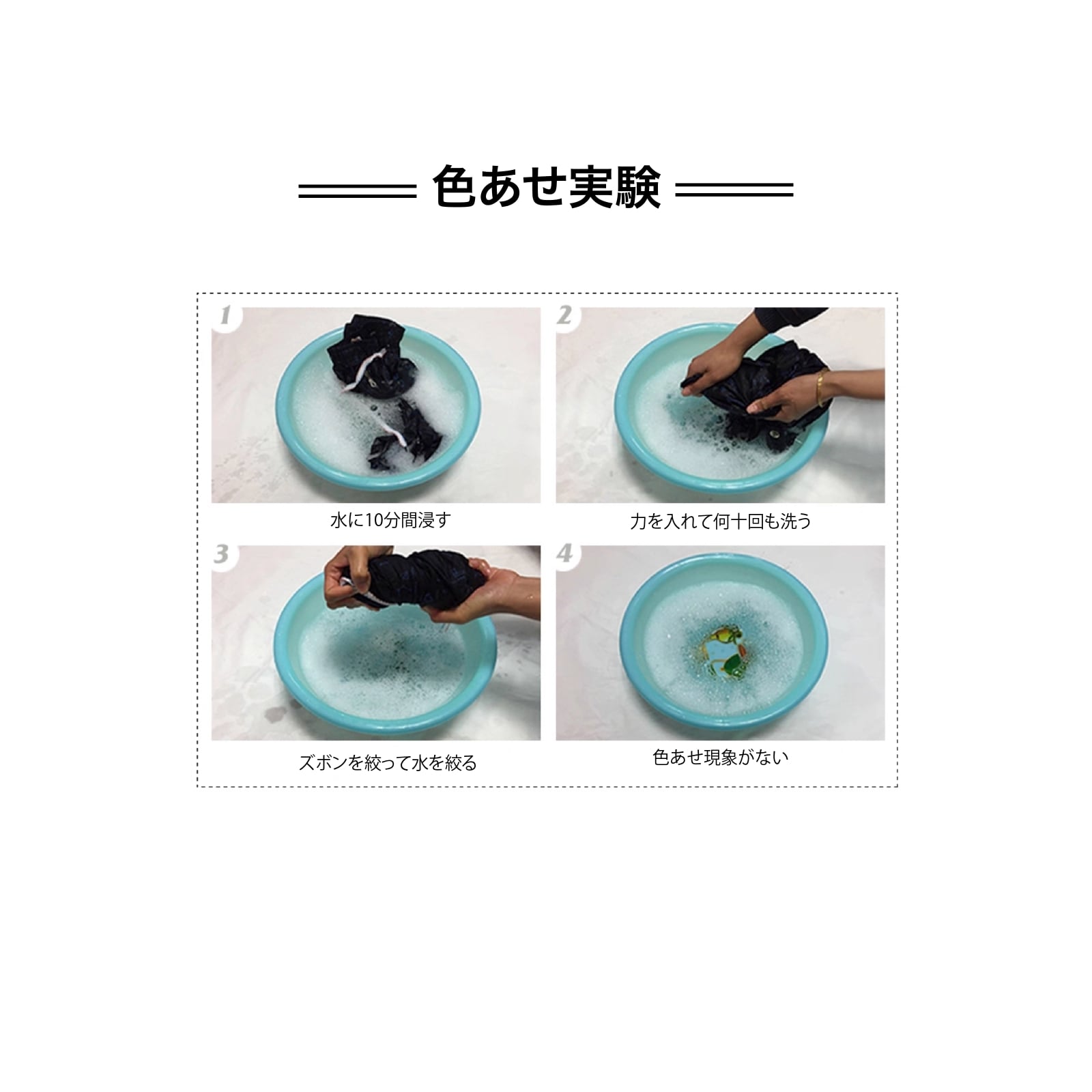 色あせ実験

1

水に10分間浸す

2

力を入れて何十回も洗う

3

ズボンを絞って水を絞る

4

色あせ現象がない