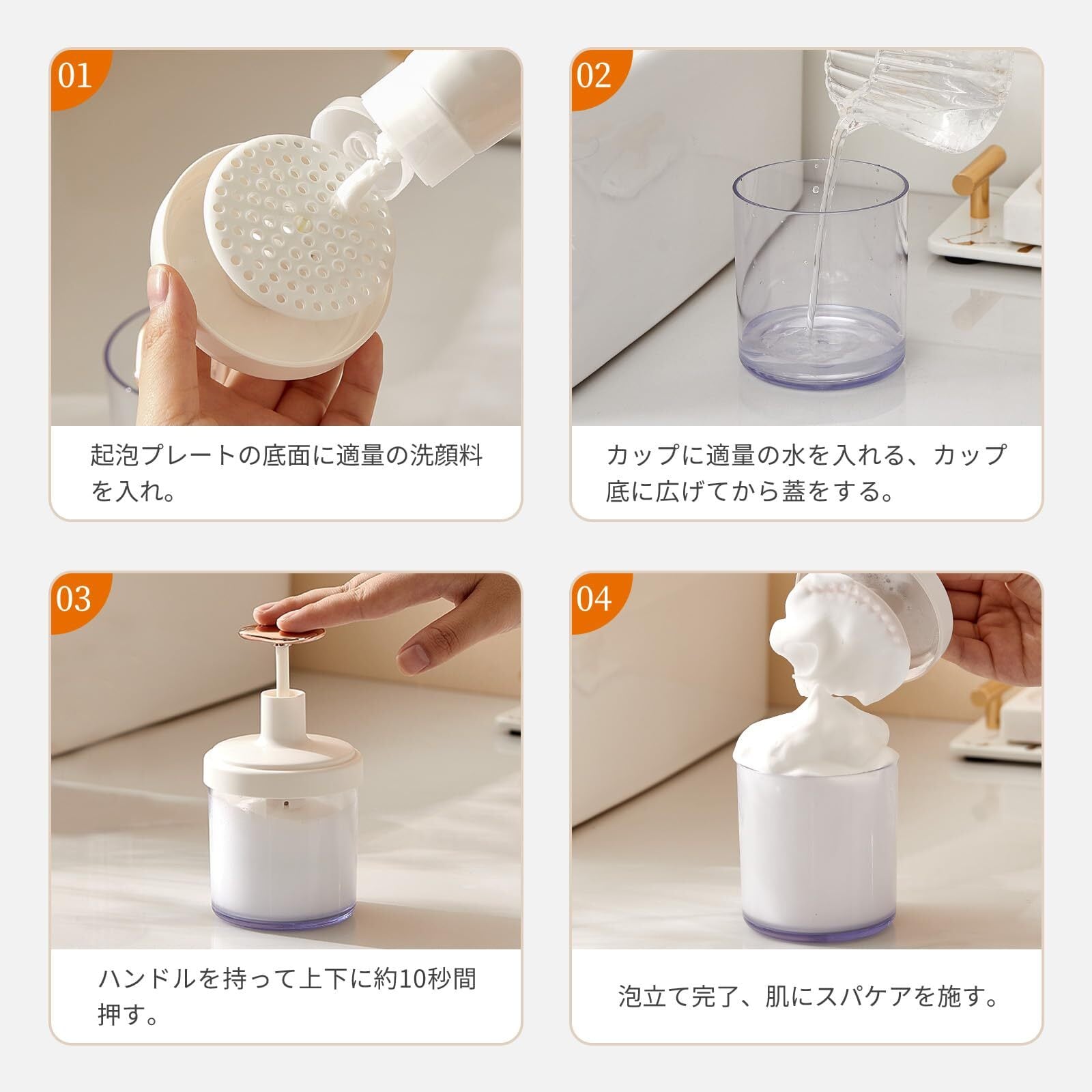 01

起泡プレートの底面に適量の洗顔料を入れ。

02

カップに適量の水を入れる、カップ底に広げてから蓋をする。

03

ハンドルを持って上下に約10秒間押す。

04

泡立て完了、肌にスパケアを施す。