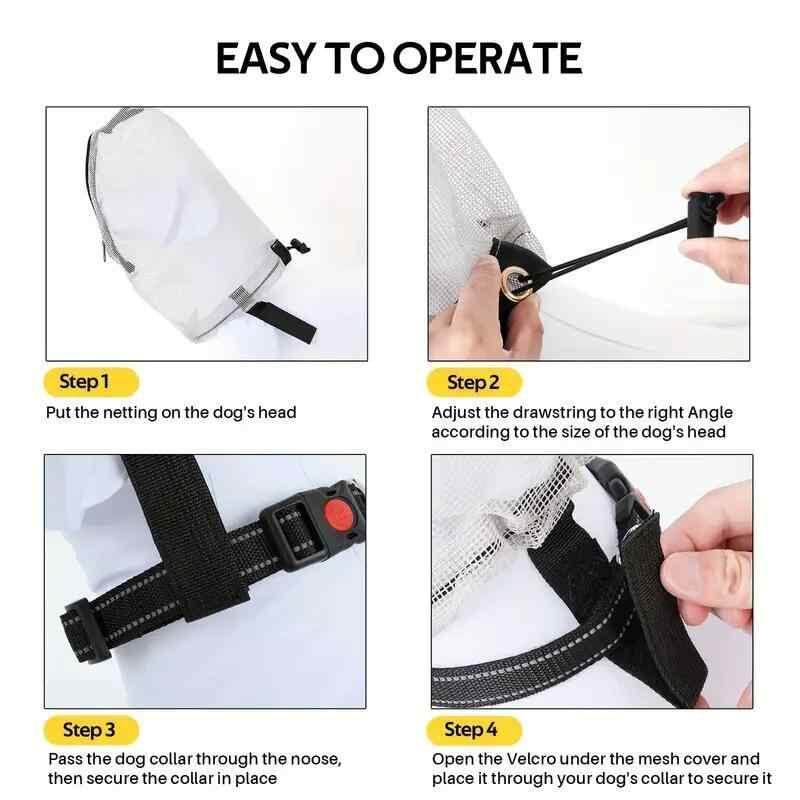 EASY TO OPERATE

Step 1

Put the netting on the dog's head

Step 2

Adjust the drawstring to the right Angle according to the size of the dog's head

Step 3

Pass the dog collar through the noose, then secure the collar in place

Step 4

Open the Velcro under the mesh cover and place it through your dog's collar to secure it