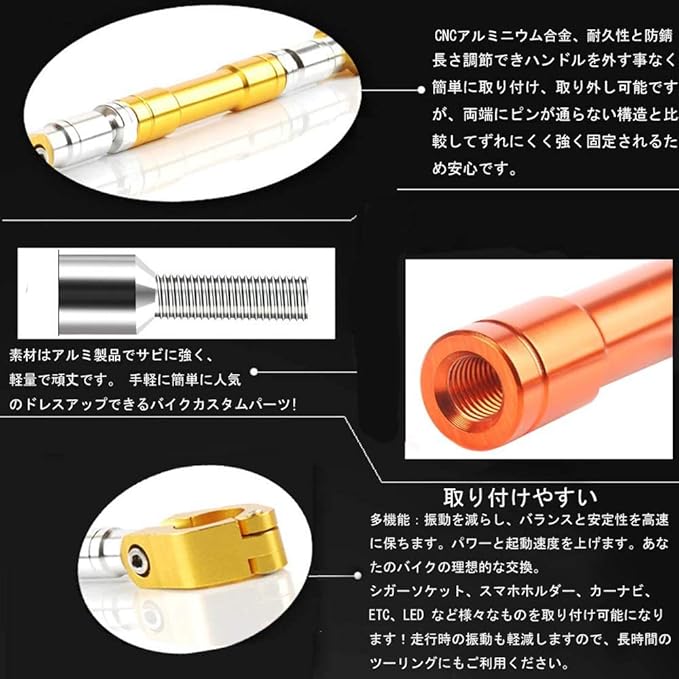 CNCアルミニウム合金、耐久性と防錆長さ調節できハンドルを外す事なく簡単に取り付け、取り外し可能ですが、両端にピンが通らない構造と比較してずれにくく強く固定されるため安心です。

素材はアルミ製品でサビに強く、軽量で頑丈です。 手軽に簡単に人気のドレスアップできるバイクカスタムパーツ!

取り付けやすい

多機能：振動を減らし、バランスと安定性を高速に保ちます。パワーと起動速度を上げます。あなたのバイクの理想的な交換。
シガーソケット、スマホホルダー、カーナビ、ETC、LED など様々なものを取り付け可能になります！走行時の振動も軽減しますので、長時間のツーリングにもご利用ください。