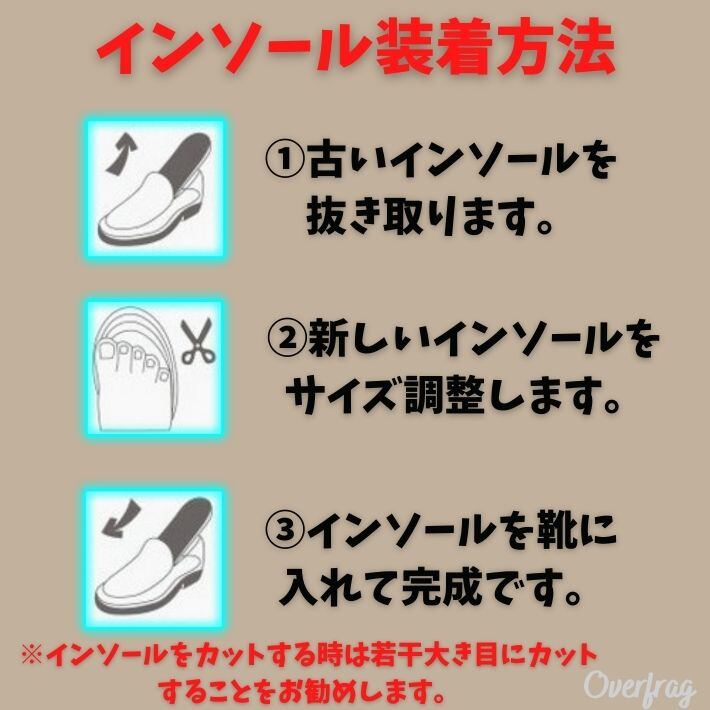 インソール装着方法

①古いインソールを抜き取ります。

②新しいインソールをサイズ調整します。

③インソールを靴に入れて完成です。

※インソールをカットする時は若干大き目にカットすることをお勧めします。

Overfrag