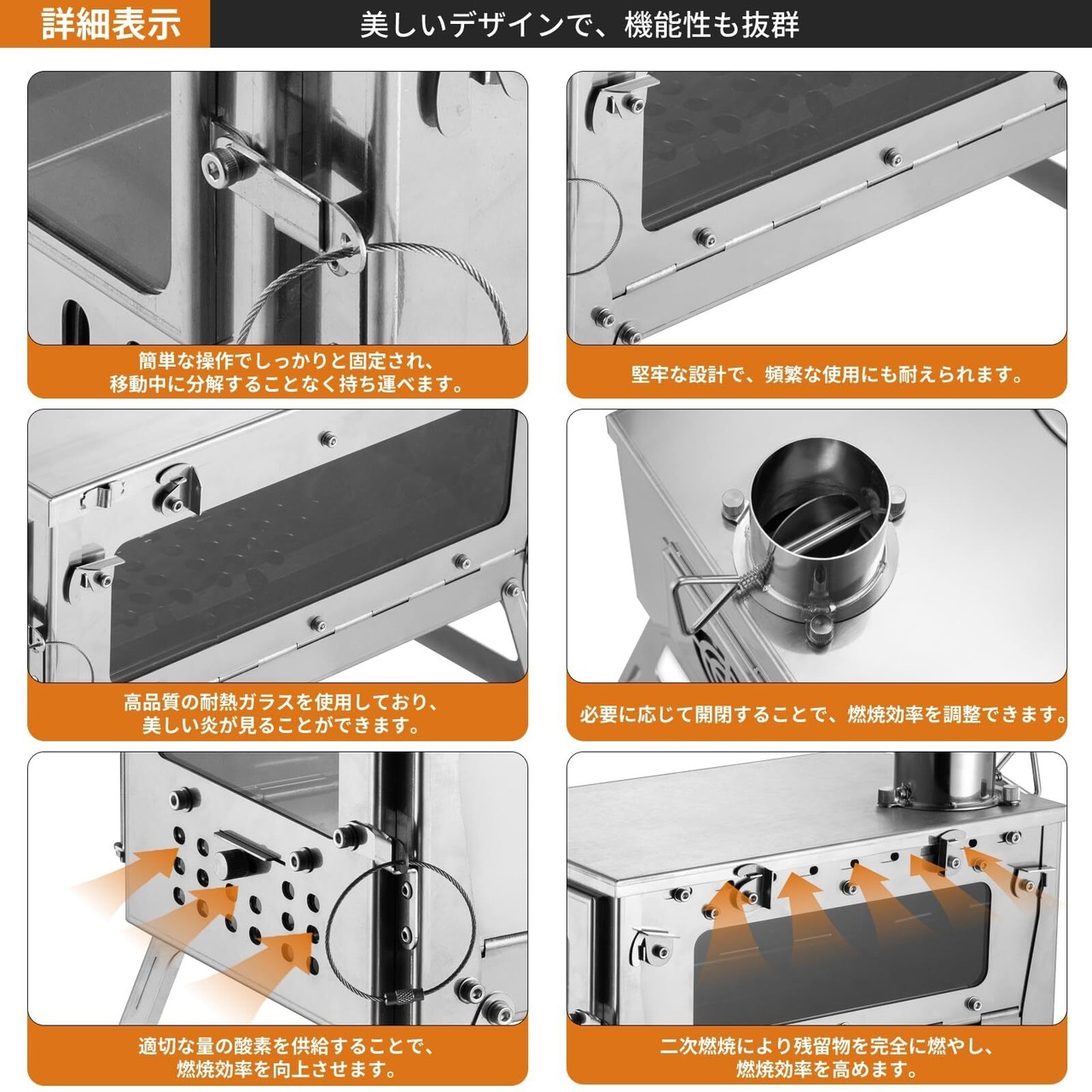 詳細表示

美しいデザインで、機能性も抜群

簡単な操作でしっかりと固定され、移動中に分解することなく持ち運べます。

堅牢な設計で、頻繁な使用にも耐えられます。

高品質の耐熱ガラスを使用しており、美しい炎が見ることができます。

必要に応じて開閉することで、燃焼効率を調整できます。

適切な量の酸素を供給することで、燃焼効率を向上させます。

二次燃焼により残留物を完全に燃やし、燃焼効率を高めます。