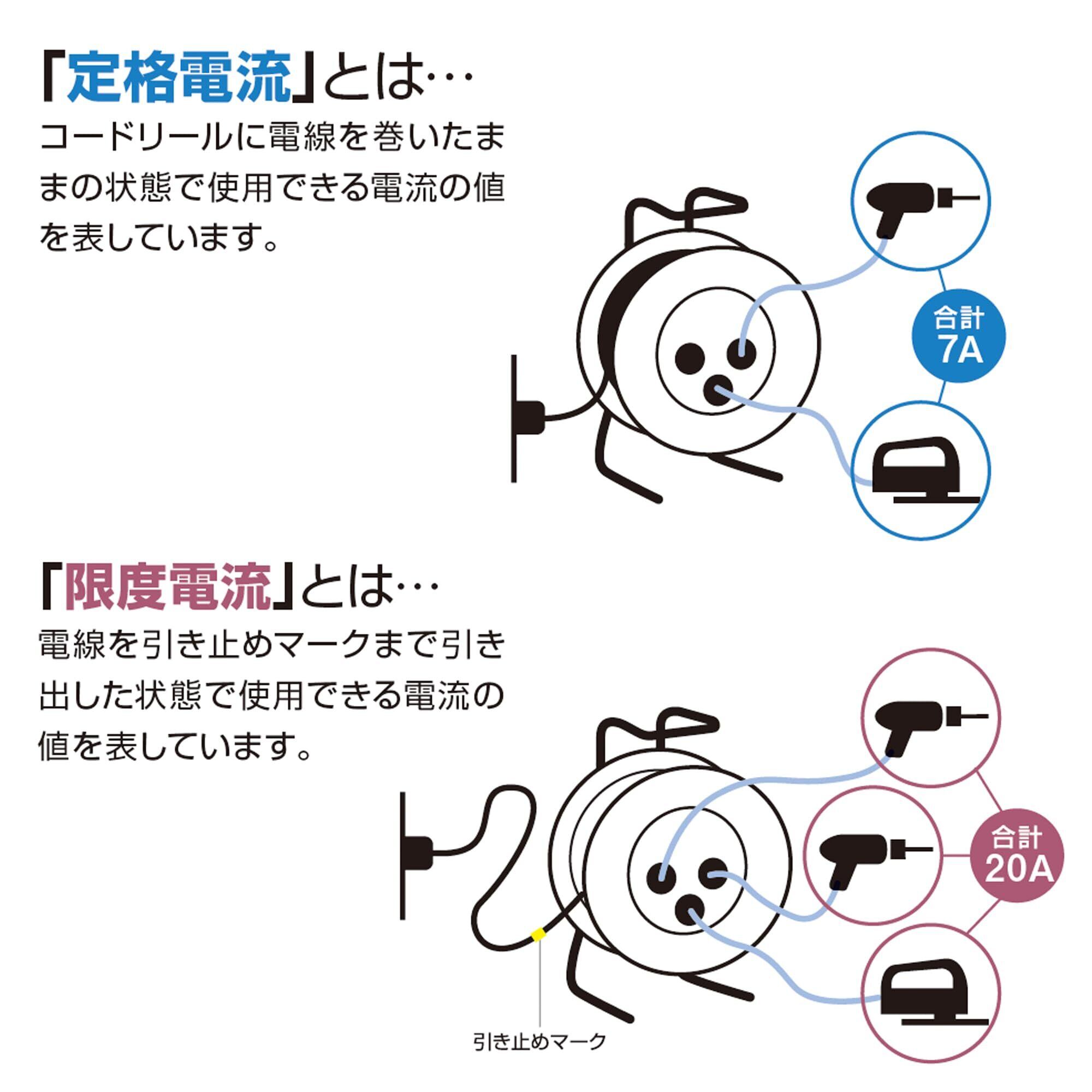 「定格電流」とは…
コードリールに電線を巻いたままの状態で使用できる電流の値を表しています。

合計
7A

「限度電流」とは…
電線を引き止めマークまで引き出した状態で使用できる電流の値を表しています。

合計
20A

引き止めマーク