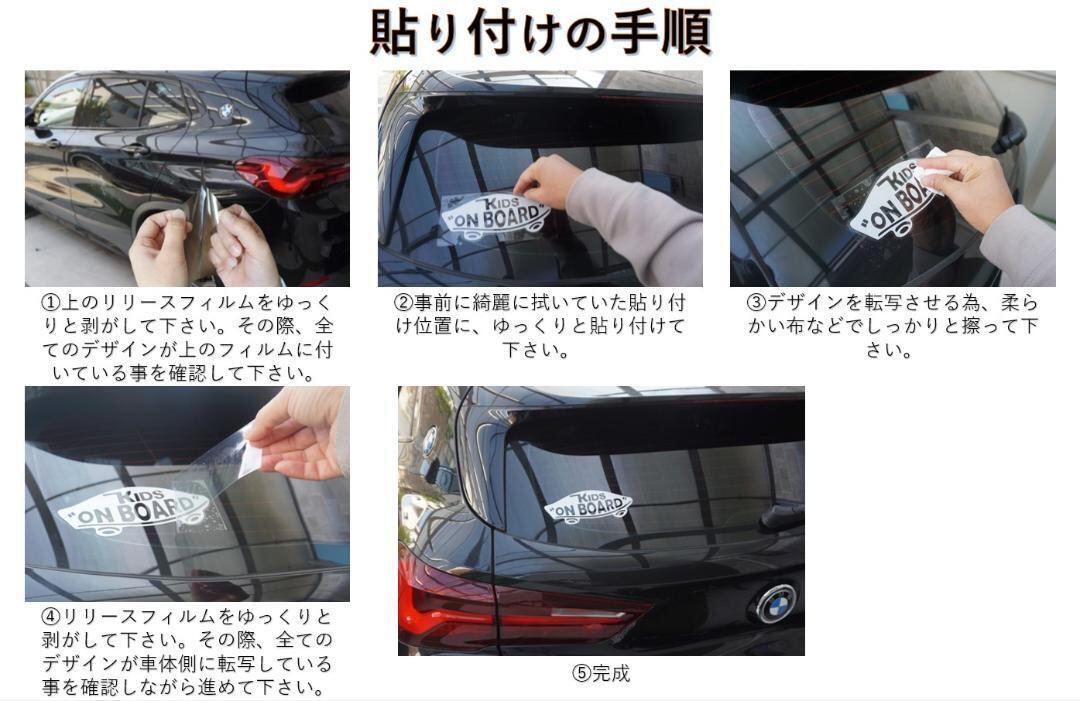 貼り付けの手順

①上のリリースフィルムをゆっくりと剥がして下さい。その際、全てのデザインが上のフィルムに付いている事を確認して下さい。

KIDS "ON BOARD"

②事前に綺麗に拭いていた貼り付け位置に、ゆっくりと貼り付けて下さい。

KIDS "ON BOARD"

③デザインを転写させる為、柔らかい布などでしっかりと擦って下さい。

KIDS "ON BOARD"

④リリースフィルムをゆっくりと剥がして下さい。その際、全てのデザインが車体側に転写している事を確認しながら進めて下さい。

KIDS "ON BOARD"

⑤完成