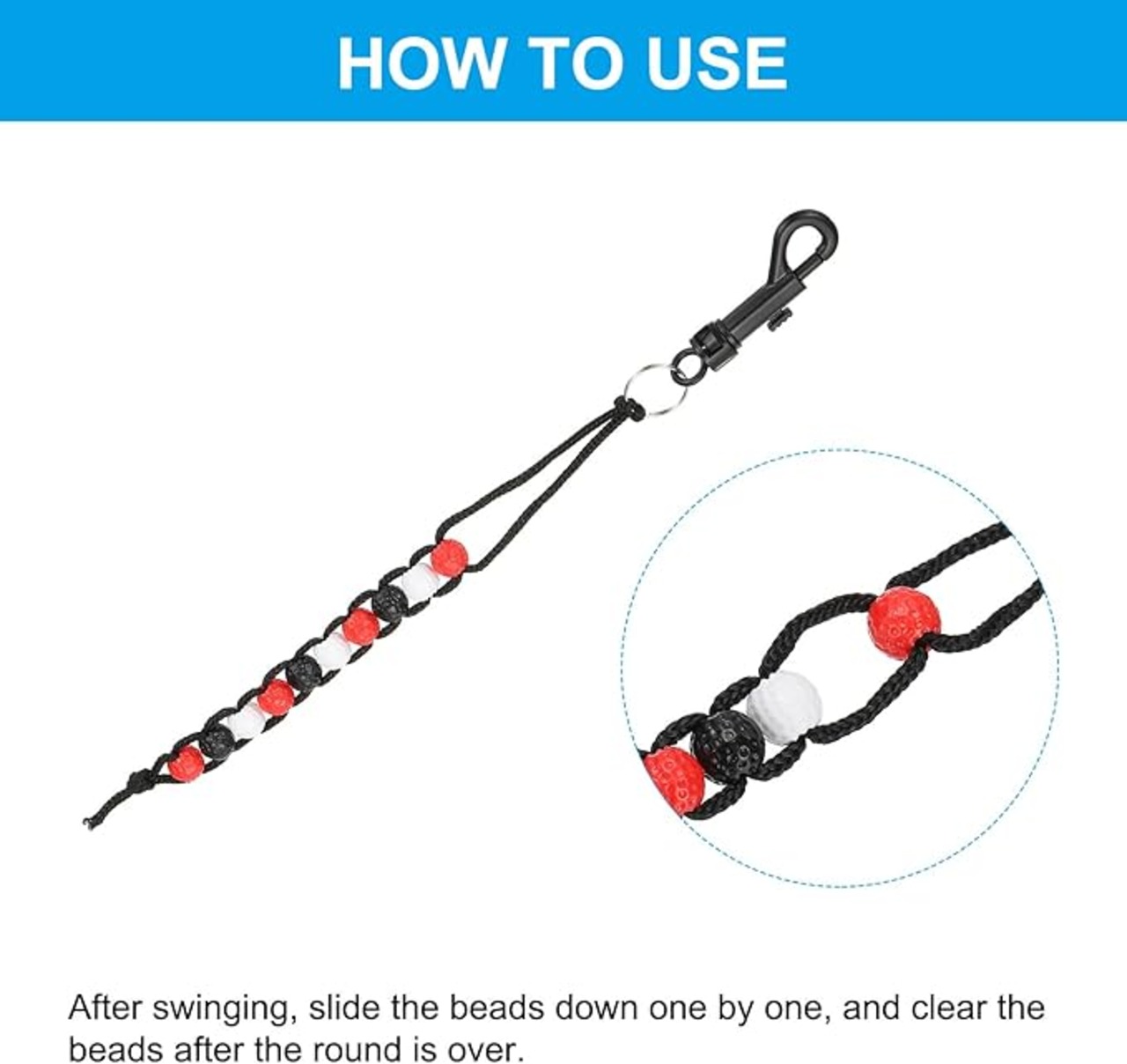 HOW TO USE

After swinging, slide the beads down one by one, and clear the beads after the round is over.