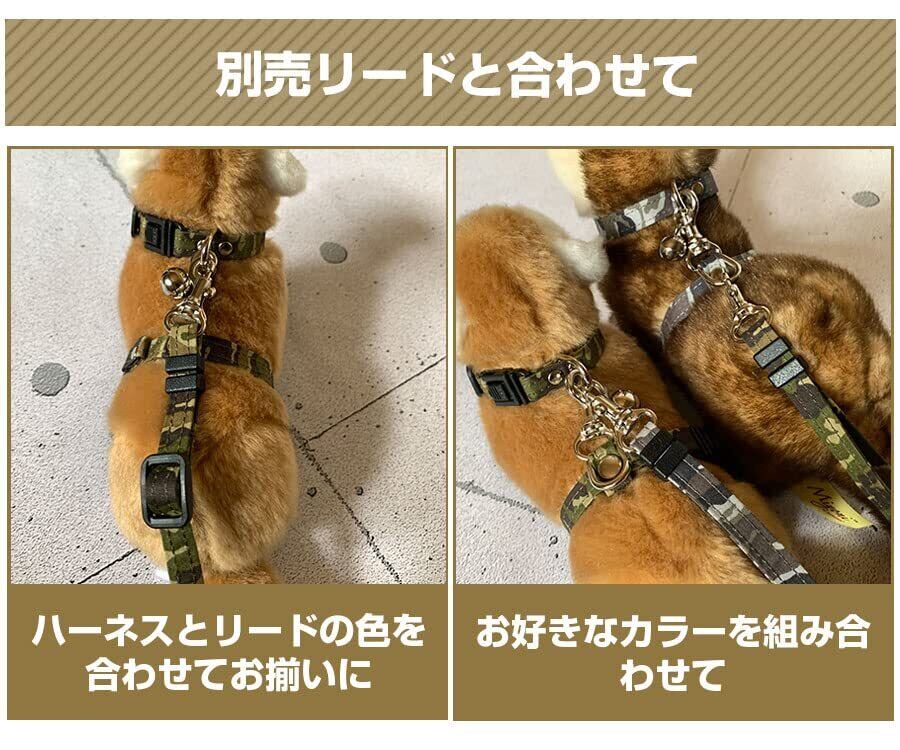 別売リードと合わせて

ハーネスとリードの色を合わせてお揃いに

お好きなカラーを組み合わせて