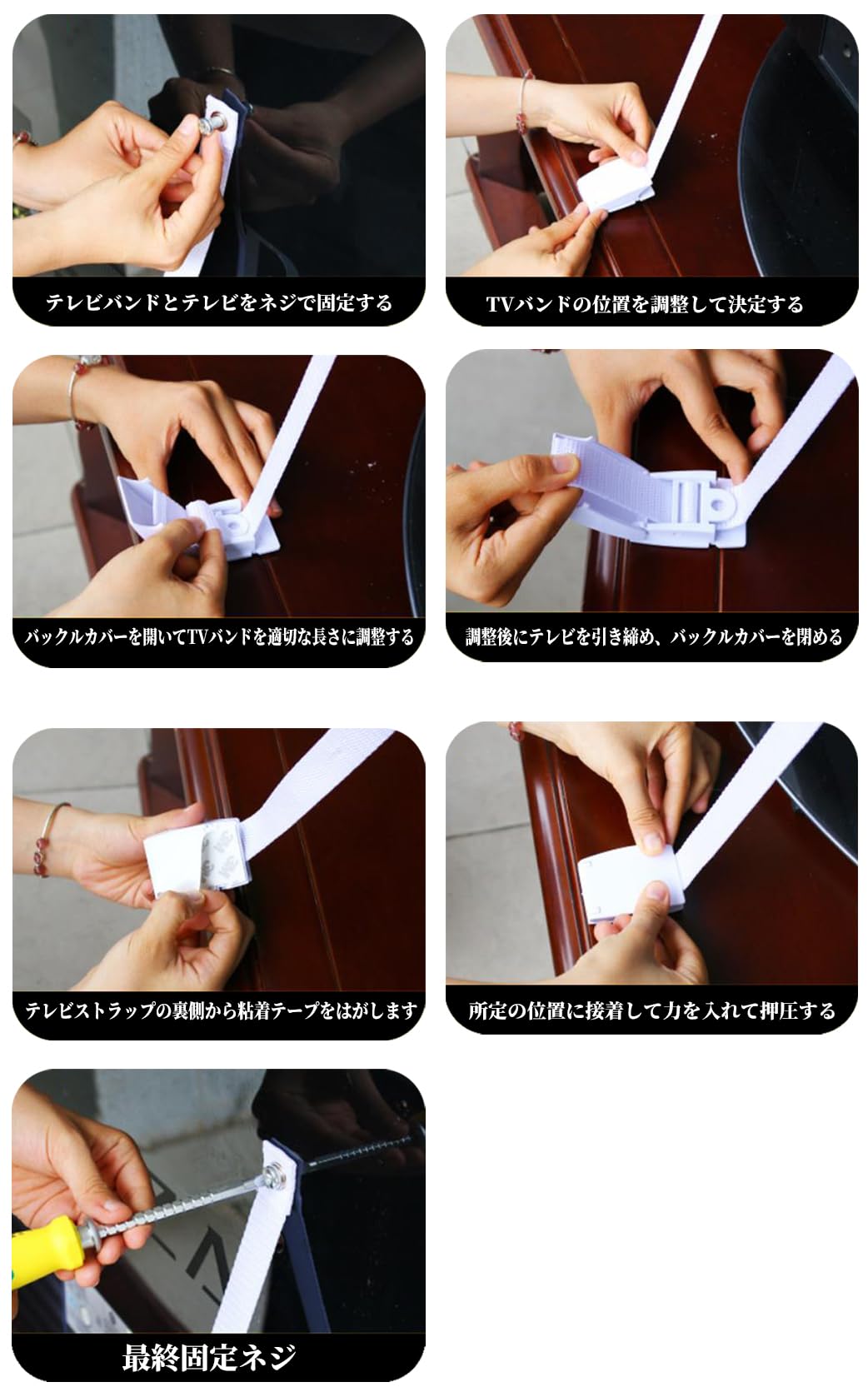 テレビバンドとテレビをネジで固定する

TVバンドの位置を調整して決定する

バックルカバーを開いてTVバンドを適切な長さに調整する

調整後にテレビを引き締め、バックルカバーを閉める

テレビストラップの裏側から粘着テープをはがします

所定の位置に接着して力を入れて押圧する

最終固定ネジ