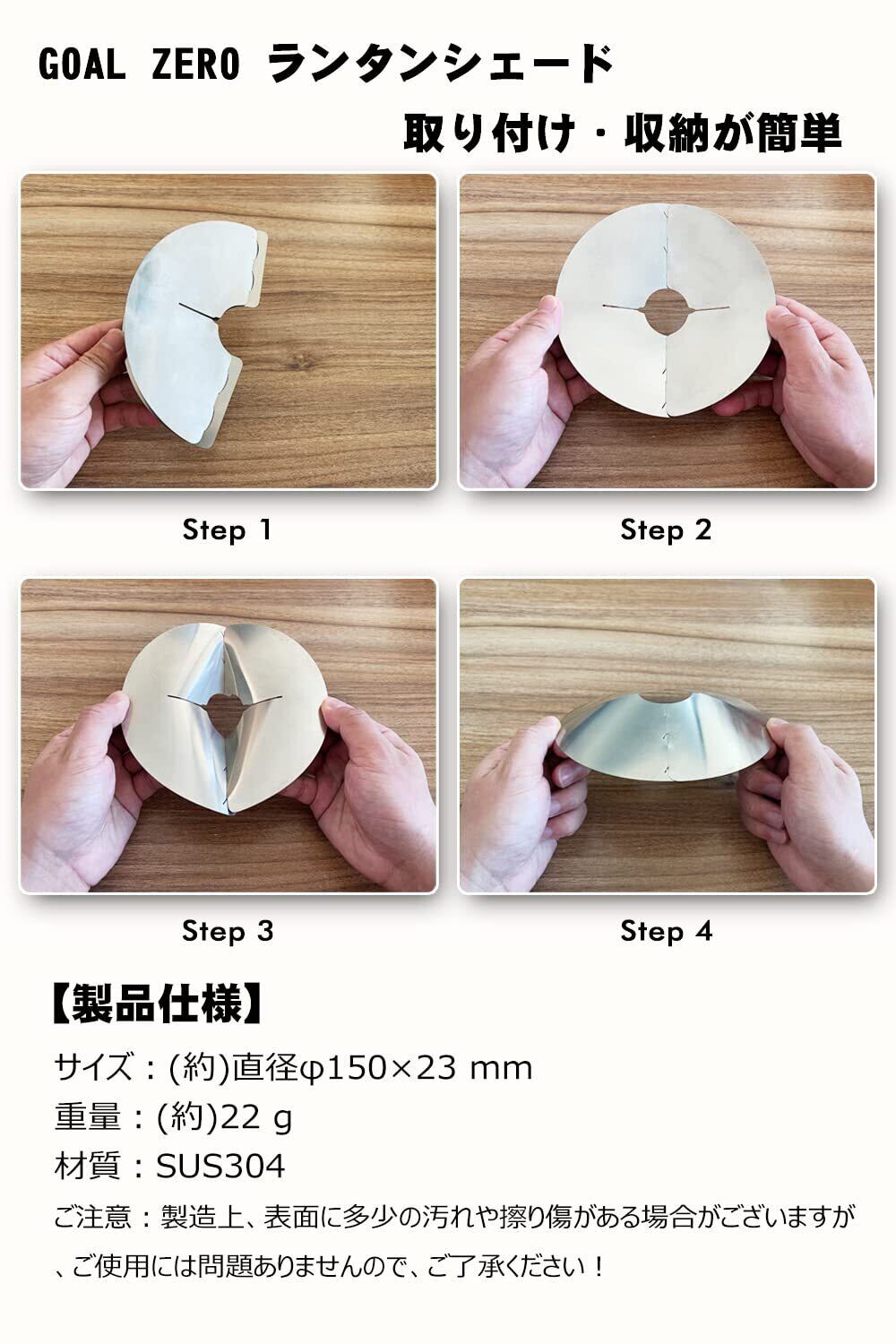 GOAL ZERO ランタンシェード

取り付け・収納が簡単

Step 1

Step 2

Step 3

Step 4

【製品仕様】

サイズ：(約)直径φ150×23 mm

重量：(約)22 g

材質：SUS304

ご注意：製造上、表面に多少の汚れや擦り傷がある場合がございますが、ご使用には問題ありませんので、ご了承ください！