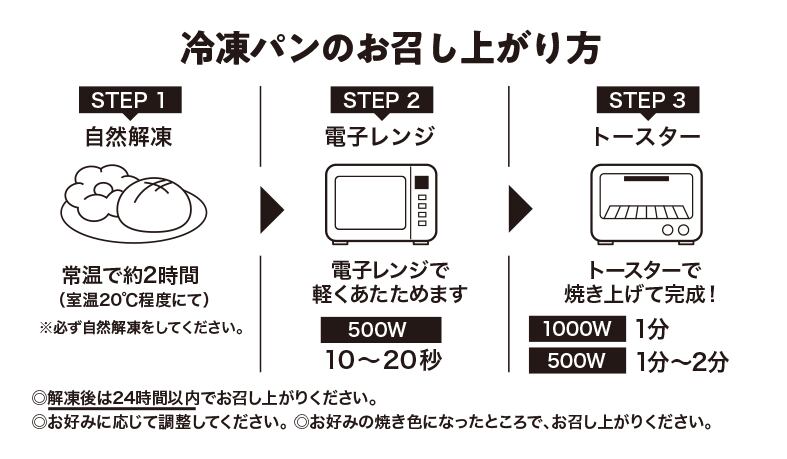 冷凍パンのお召し上がり方

STEP 1
自然解凍

常温で約2時間
（室温20℃程度にて）
※必ず自然解凍をしてください。

STEP 2
電子レンジ

電子レンジで
軽くあたためます

500W
10～20秒

STEP 3
トースター

トースターで
焼き上げて完成！

1000W 1分
500W 1分～2分

◎解凍後は24時間以内でお召し上がりください。
◎お好みに応じて調整してください。◎お好みの焼き色になったところで、お召し上がりください。