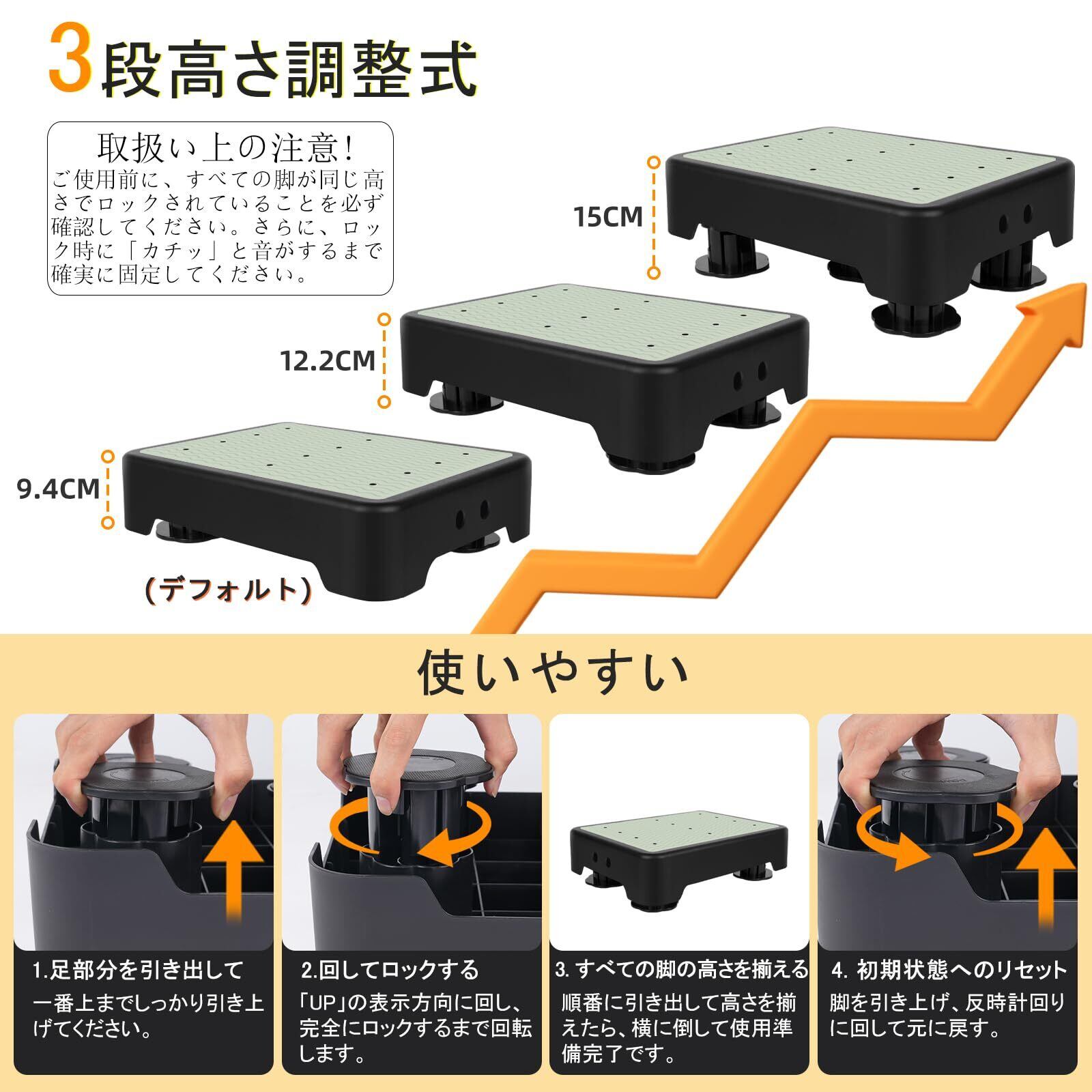 3段高さ調整式

取扱い上の注意！
ご使用前に、すべての脚が同じ高さでロックされていることを必ず確認してください。さらに、ロック時に「カチッ」と音がするまで確実に固定してください。

15CM

12.2CM

9.4CM

(デフォルト)

使いやすい

1.足部分を引き出して
一番上までしっかり引き上げてください。

2.回してロックする
「UP」の表示方向に回し、完全にロックするまで回転します。

3. すべての脚の高さを揃える
順番に引き出して高さを揃えたら、横に倒して使用準備完了です。

4. 初期状態へのリセット
脚を引き上げ、反時計回りに回して元に戻す。