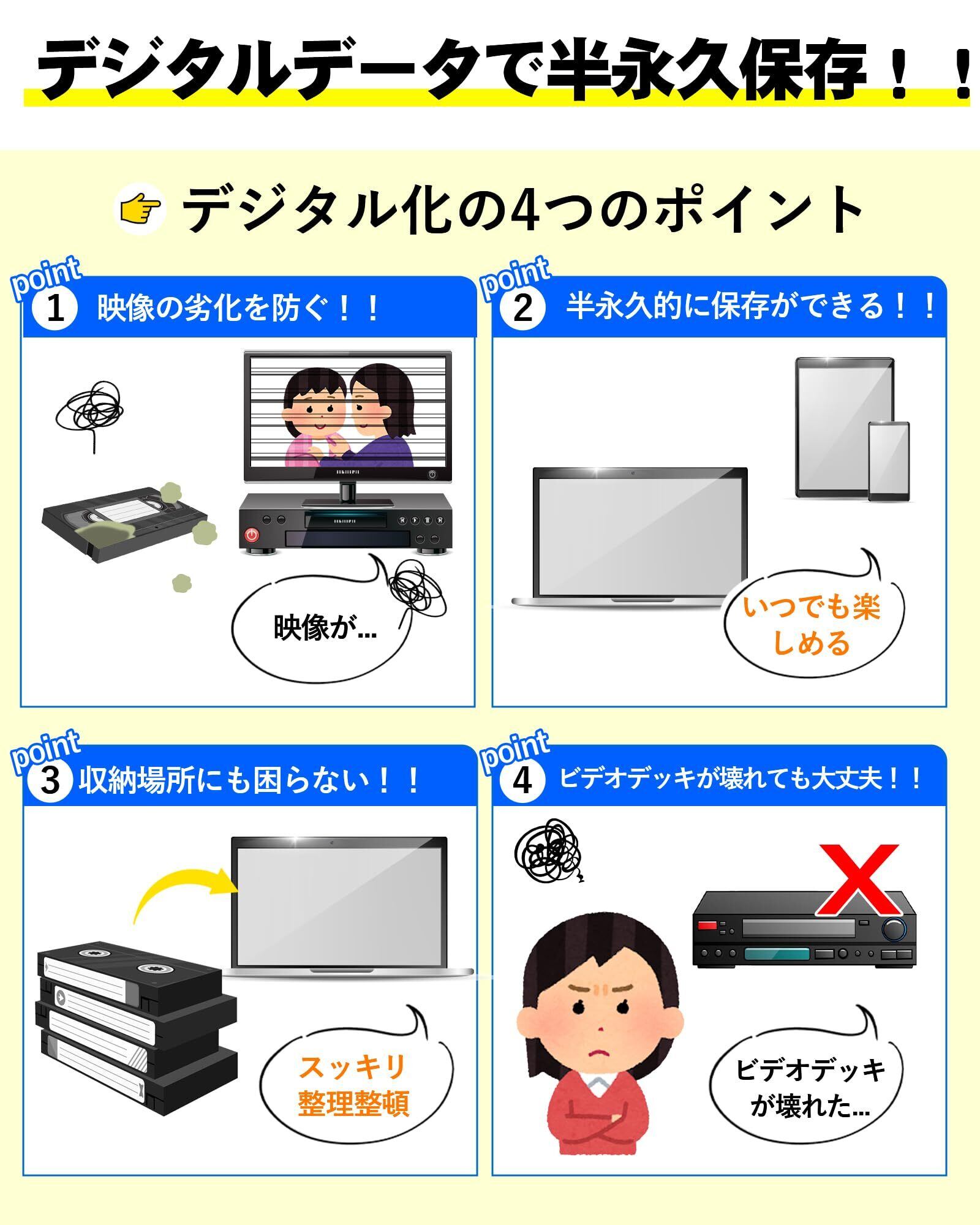 デジタルデータで半永久保存！！

デジタル化の4つのポイント

point
1 映像の劣化を防ぐ！！

映像が…

point
2 半永久的に保存ができる！！

いつでも楽しめる

point
3 収納場所にも困らない！！

スッキリ整理整頓

point
4 ビデオデッキが壊れても大丈夫！！

ビデオデッキが壊れた…