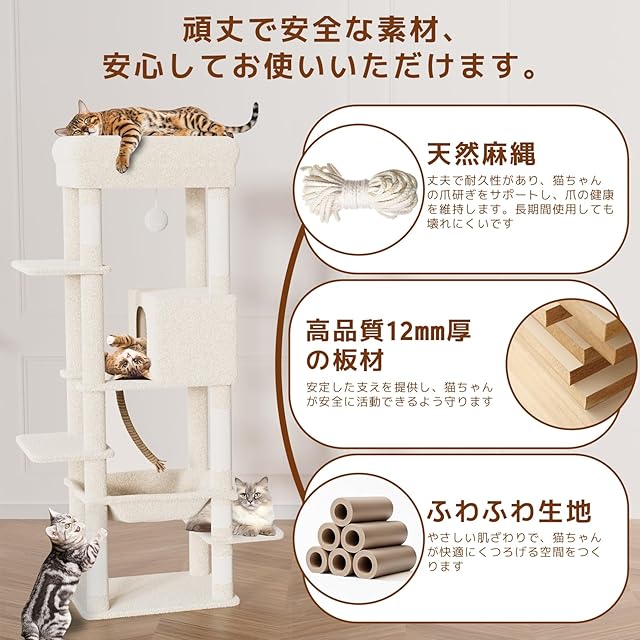 頑丈で安全な素材、
安心してお使いいただけます。

天然麻縄
丈夫で耐久性があり、猫ちゃんの爪研ぎをサポートし、爪の健康を維持します。長期間使用しても壊れにくいです

高品質12mm厚の板材
安定した支えを提供し、猫ちゃんが安全に活動できるよう守ります

ふわふわ生地
やさしい肌ざわりで、猫ちゃんが快適にくつろげる空間をつくります