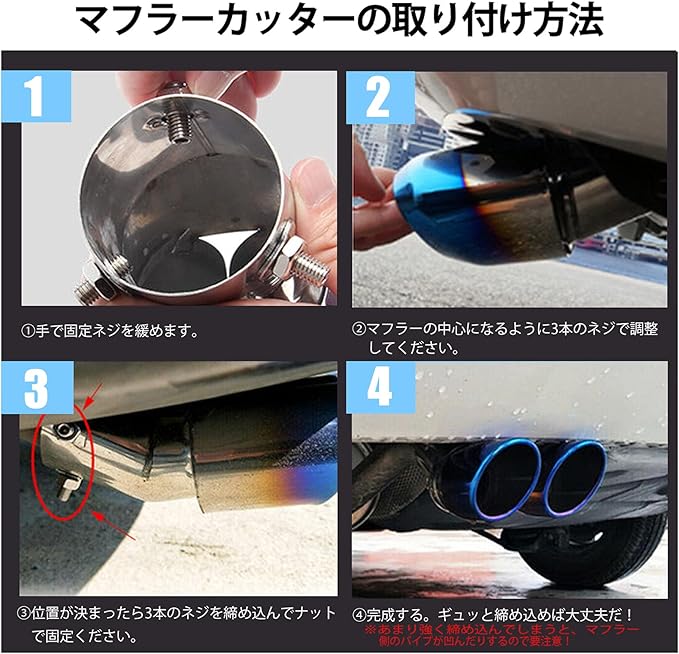 マフラーカッターの取り付け方法

1

①手で固定ネジを緩めます。

2

②マフラーの中心になるように3本のネジで調整してください。

3

③位置が決まったら3本のネジを締め込んでナットで固定ください。

4

④完成する。ギュッと締め込めば大丈夫だ！
※あまり強く締め込んでしまうと、マフラー側のパイプが凹んだりするので要注意！