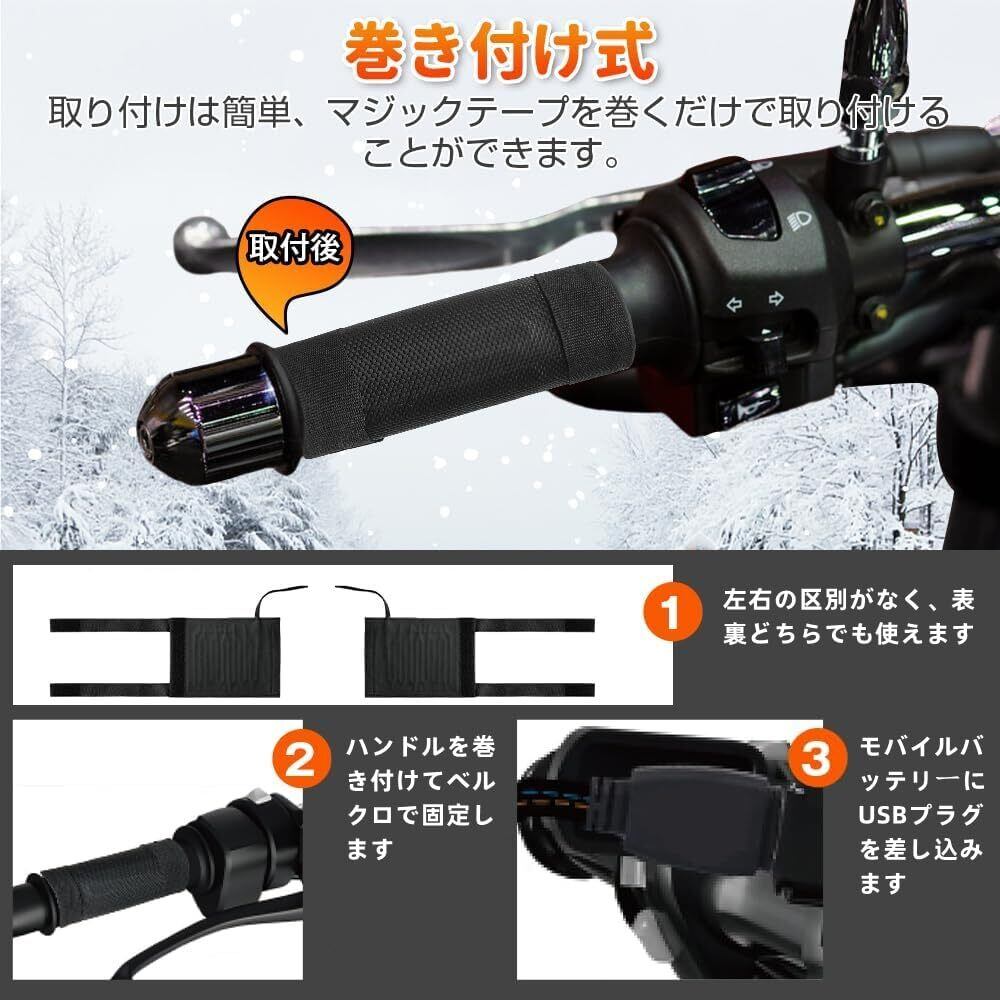 巻き付け式

取り付けは簡単、マジックテープを巻くだけで取り付けることができます。

取付後

1 左右の区別がなく、表裏どちらでも使えます

2 ハンドルを巻き付けてベルクロで固定します

3 モバイルバッテリーにUSBプラグを差し込みます