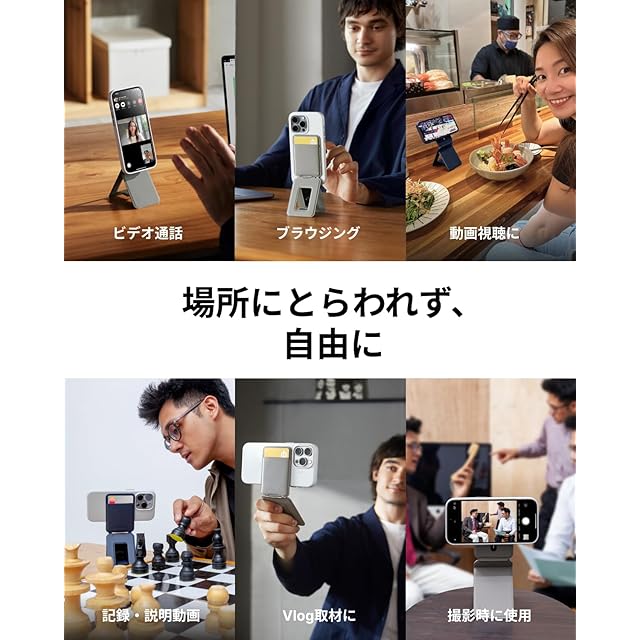 ビデオ通話

ブラウジング

動画視聴に

場所にとらわれず、
自由に

記録・説明動画

Vlog取材に

撮影時に使用