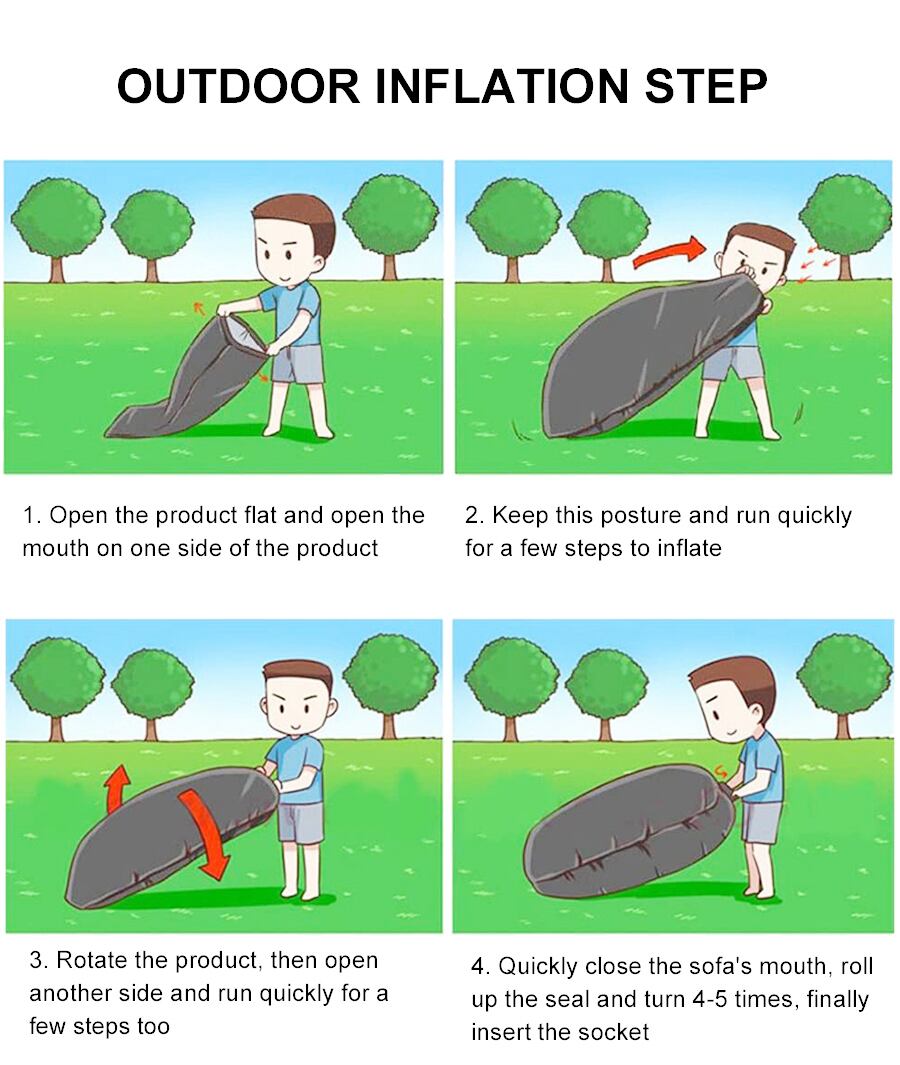 OUTDOOR INFLATION STEP

1. Open the product flat and open the mouth on one side of the product

2. Keep this posture and run quickly for a few steps to inflate

3. Rotate the product, then open another side and run quickly for a few steps too

4. Quickly close the sofa's mouth, roll up the seal and turn 4-5 times, finally insert the socket