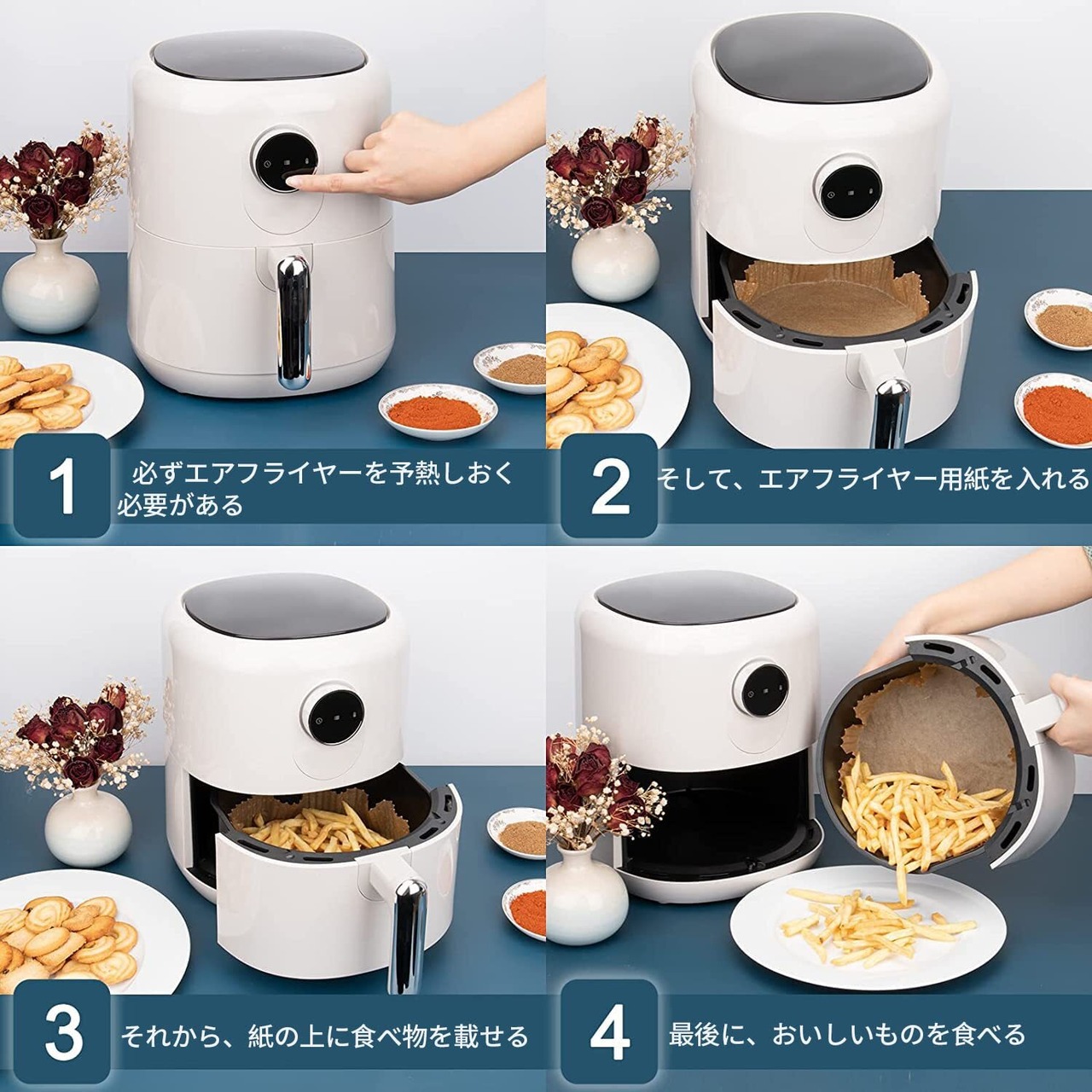 1 必ずエアフライヤーを予熱しおく必要がある

2 そして、エアフライヤー用紙を入れる

3 それから、紙の上に食べ物を載せる

4 最後に、おいしいものを食べる