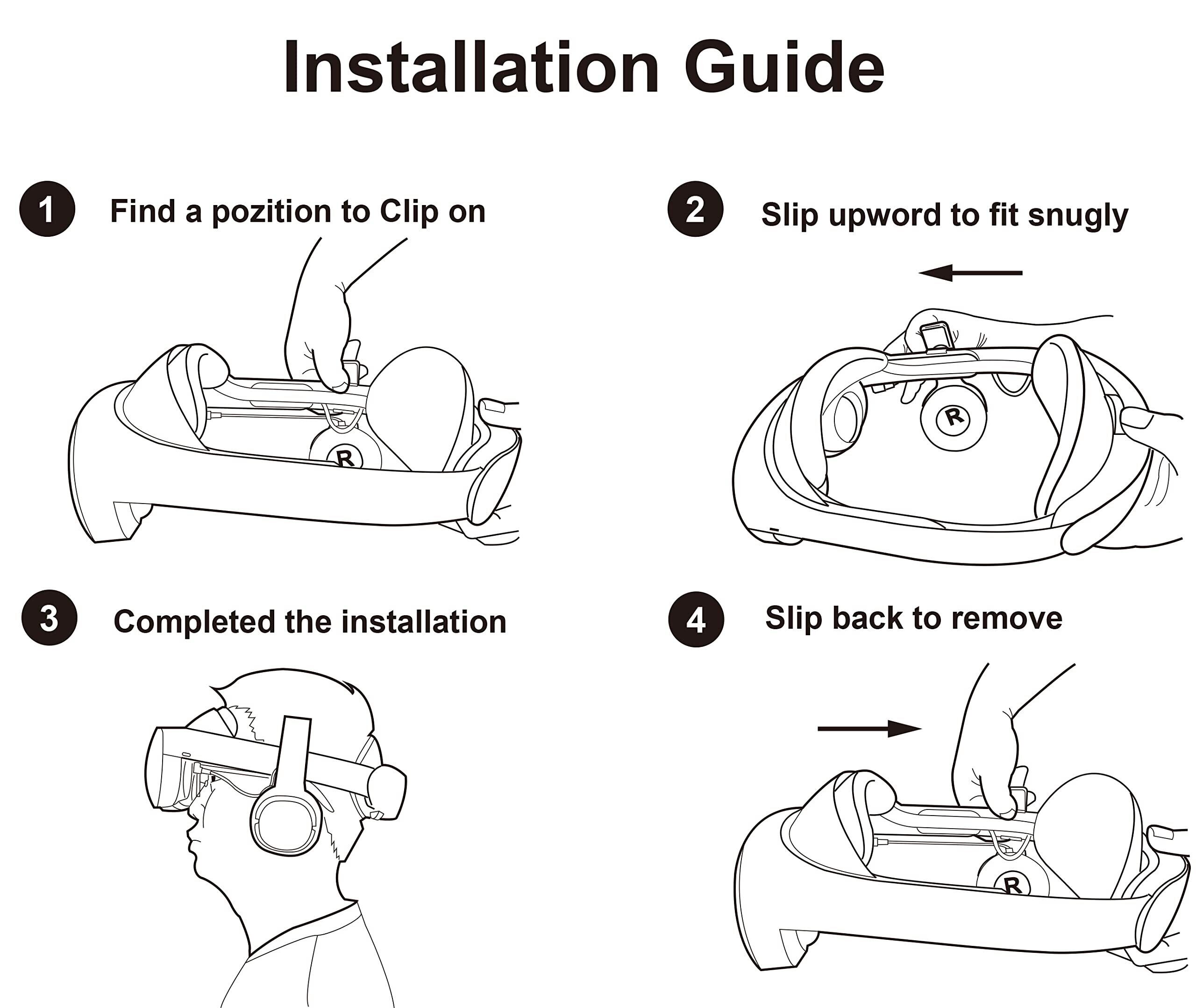 Installation Guide

1 Find a pozition to Clip on

R

2 Slip upword to fit snugly

R

3 Completed the installation

4 Slip back to remove

R