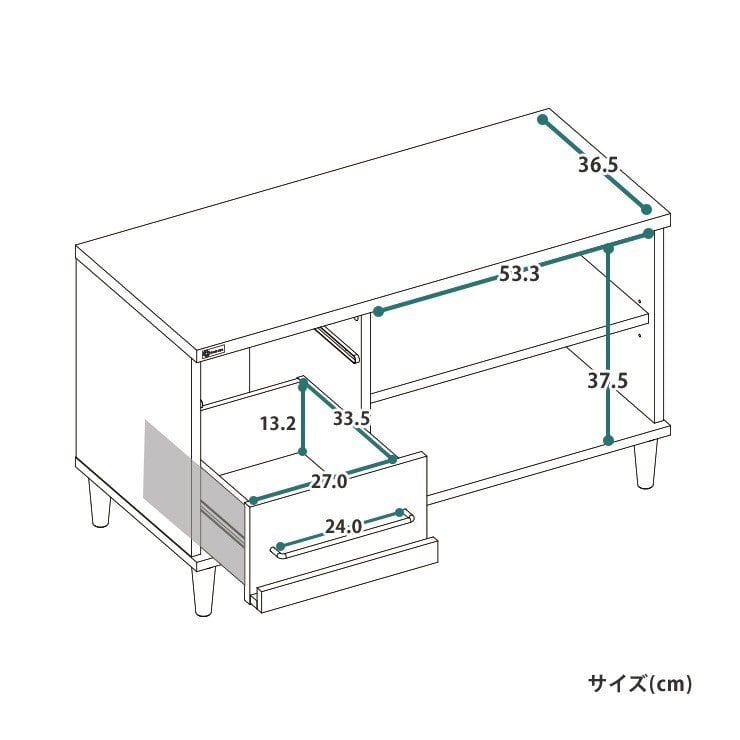 36.5

53.3

37.5

13.2

33.5

27.0

24.0

サイズ(cm)