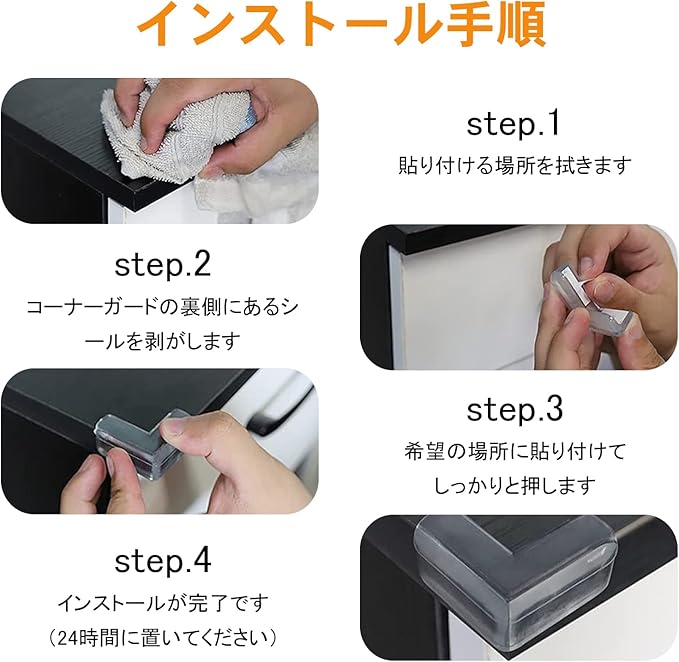 インストール手順

step.1
貼り付ける場所を拭きます

step.2
コーナーガードの裏側にあるシールを剥がします

step.3
希望の場所に貼り付けてしっかりと押します

step.4
インストールが完了です
（24時間に置いてください）