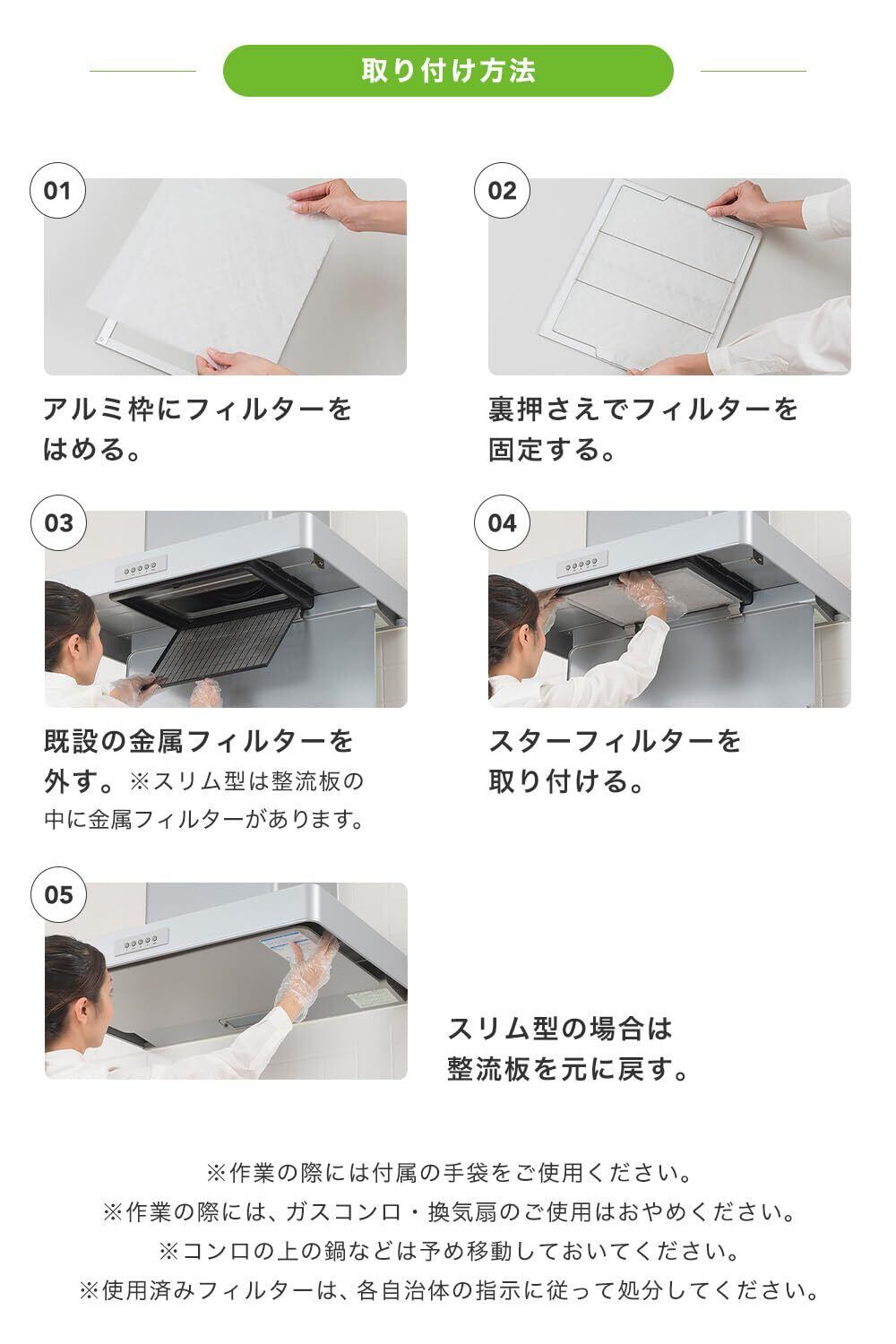 取り付け方法

01

アルミ枠にフィルターをはめる。

02

裏押さえでフィルターを固定する。

03

既設の金属フィルターを外す。※スリム型は整流板の中に金属フィルターがあります。

04

スターフィルターを取り付ける。

05

スリム型の場合は整流板を元に戻す。

※作業の際には付属の手袋をご使用ください。
※作業の際には、ガスコンロ・換気扇のご使用はおやめください。
※コンロの上の鍋などは予め移動しておいてください。
※使用済みフィルターは、各自治体の指示に従って処分してください。