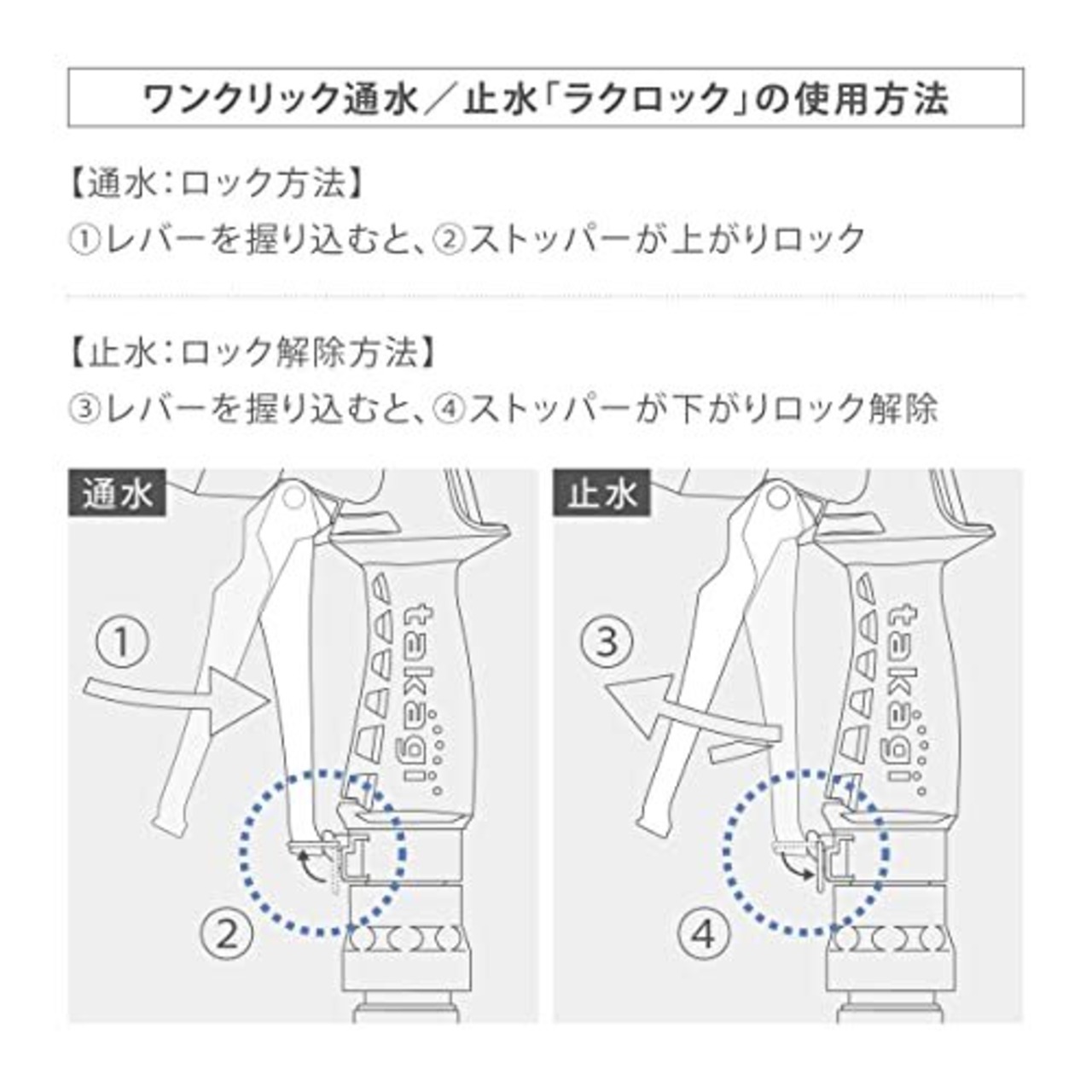 ワンクリック通水／止水「ラクロック」の使用方法

【通水：ロック方法】
①レバーを握り込むと、②ストッパーが上がりロック

【止水：ロック解除方法】
③レバーを握り込むと、④ストッパーが下がりロック解除

通水

①

takagi

②

止水

③

takagi

④