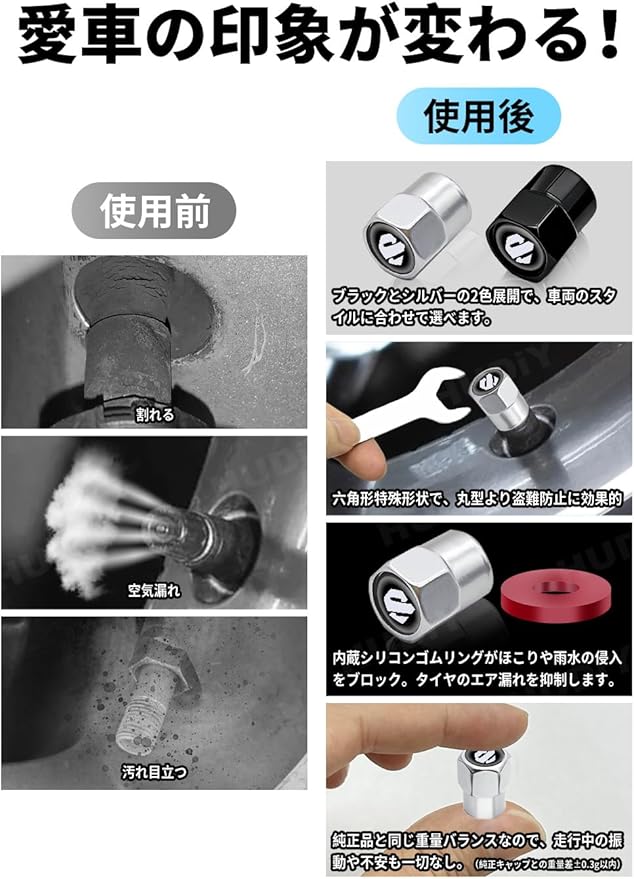 愛車の印象が変わる！

使用前

割れる

空気漏れ

汚れ目立つ

使用後

ブラックとシルバーの2色展開で、車両のスタイルに合わせて選べます。

六角形特殊形状で、丸型より盗難防止に効果的

内蔵シリコンゴムリングがほこりや雨水の侵入をブロック。タイヤのエア漏れを抑制します。

純正品と同じ重量バランスなので、走行中の振動や不安も一切なし。（純正キャップとの重量差±0.3g以内）