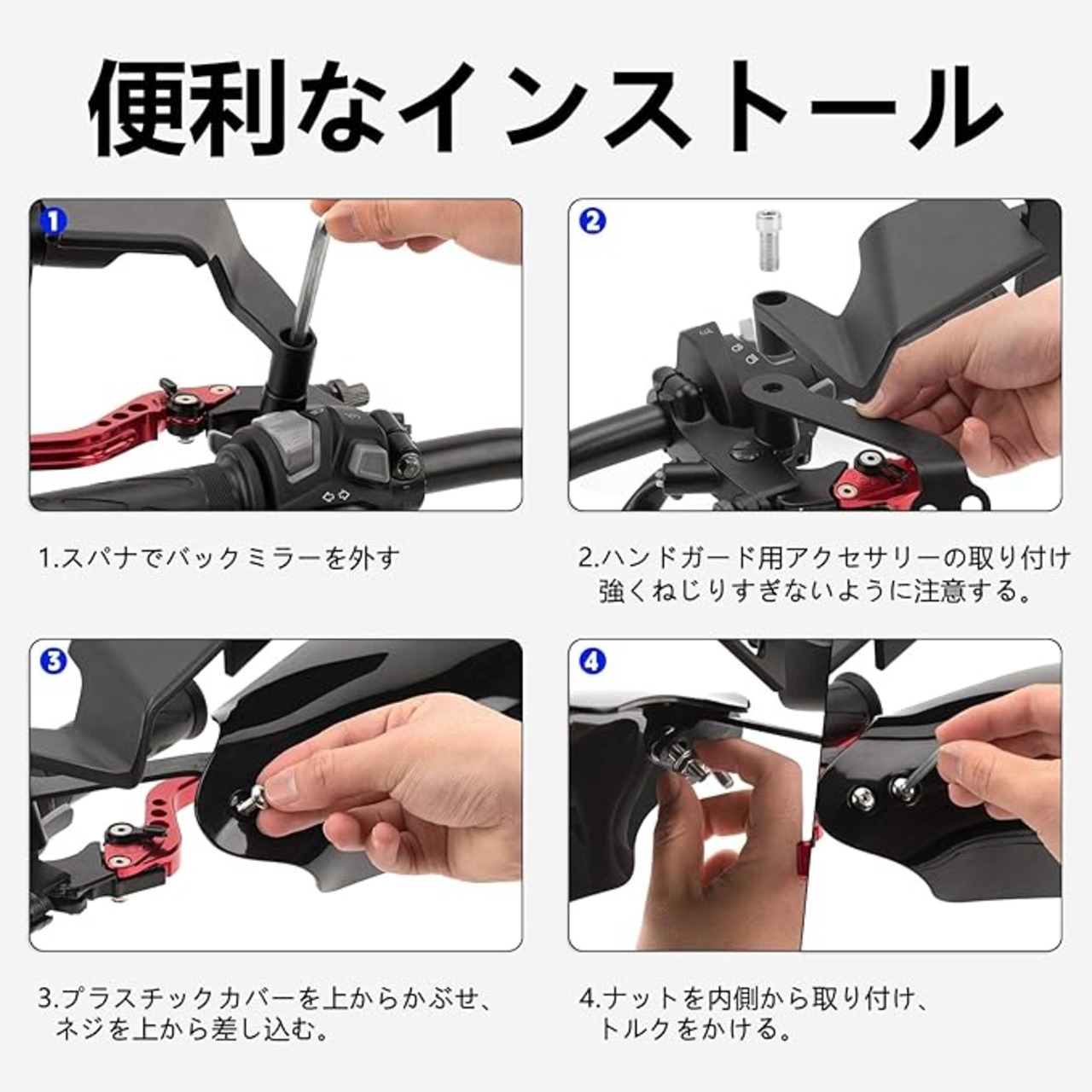 便利なインストール

1

2

1.スパナでバックミラーを外す

2.ハンドガード用アクセサリーの取り付け
強くねじりすぎないように注意する。

3

4

3.プラスチックカバーを上からかぶせ、
ネジを上から差し込む。

4.ナットを内側から取り付け、
トルクをかける。