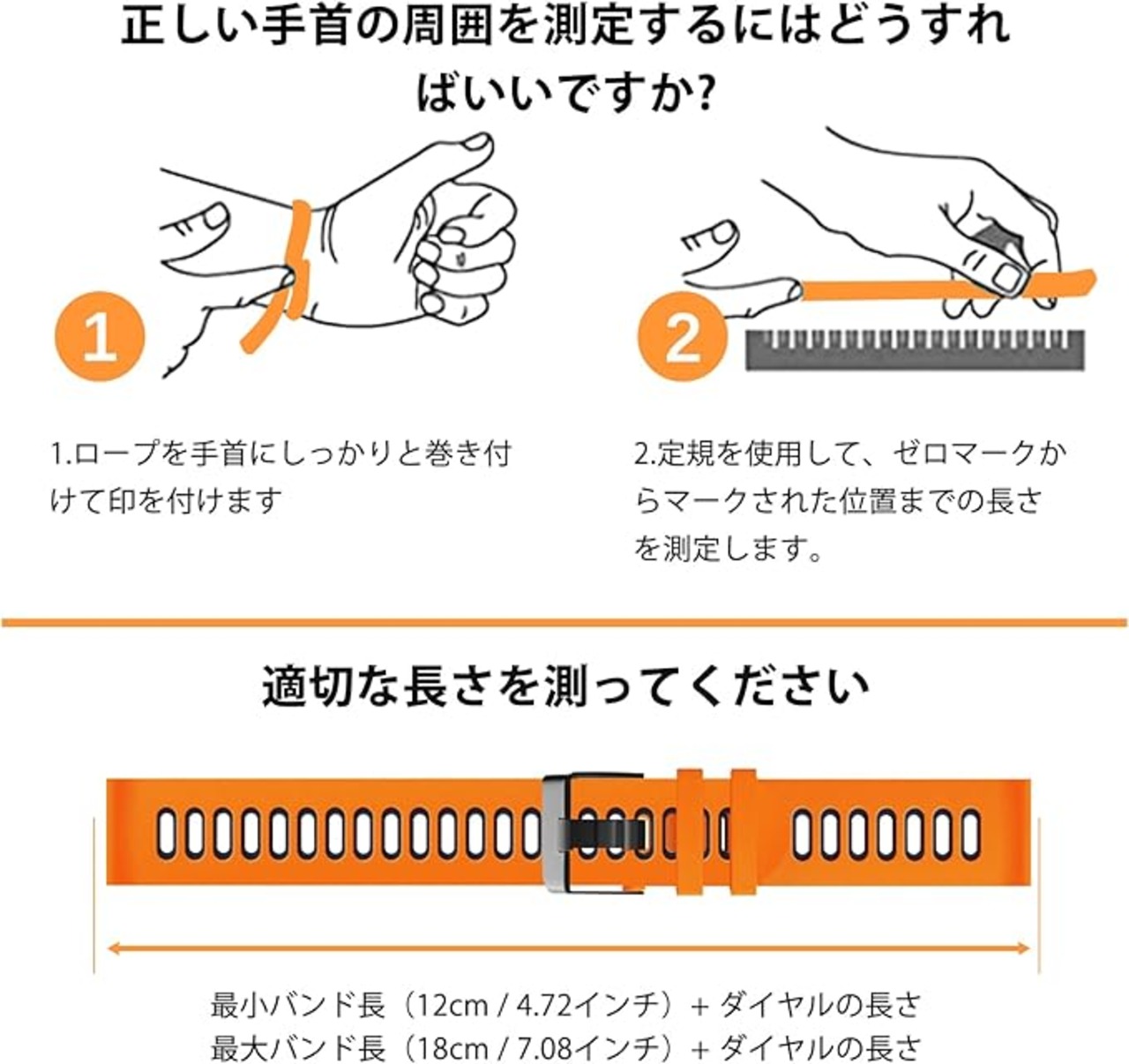 正しい手首の周囲を測定するにはどうすればいいですか?

1

2

1.ロープを手首にしっかりと巻き付けて印を付けます

2.定規を使用して、ゼロマークからマークされた位置までの長さを測定します。

適切な長さを測ってください

最小バンド長（12cm / 4.72インチ）+ ダイヤルの長さ
最大バンド長（18cm / 7.08インチ）+ ダイヤルの長さ