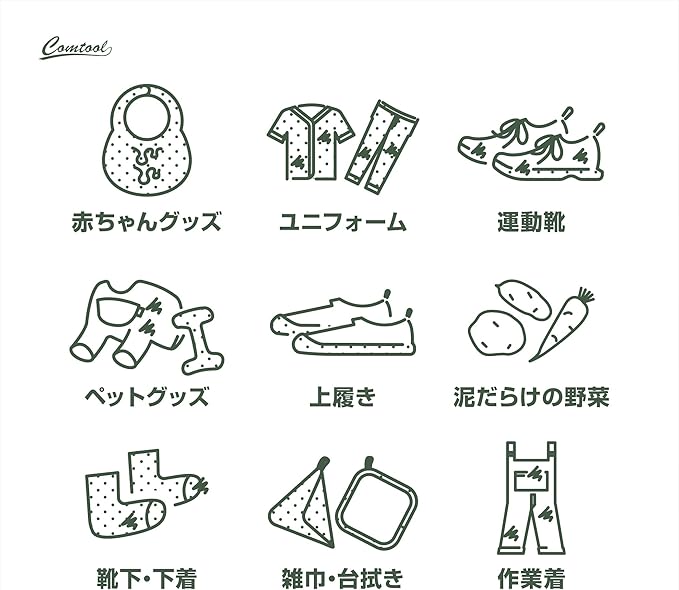 Comtool

赤ちゃんグッズ

ユニフォーム

運動靴

ペットグッズ

上履き

泥だらけの野菜

靴下・下着

雑巾・台拭き

作業着